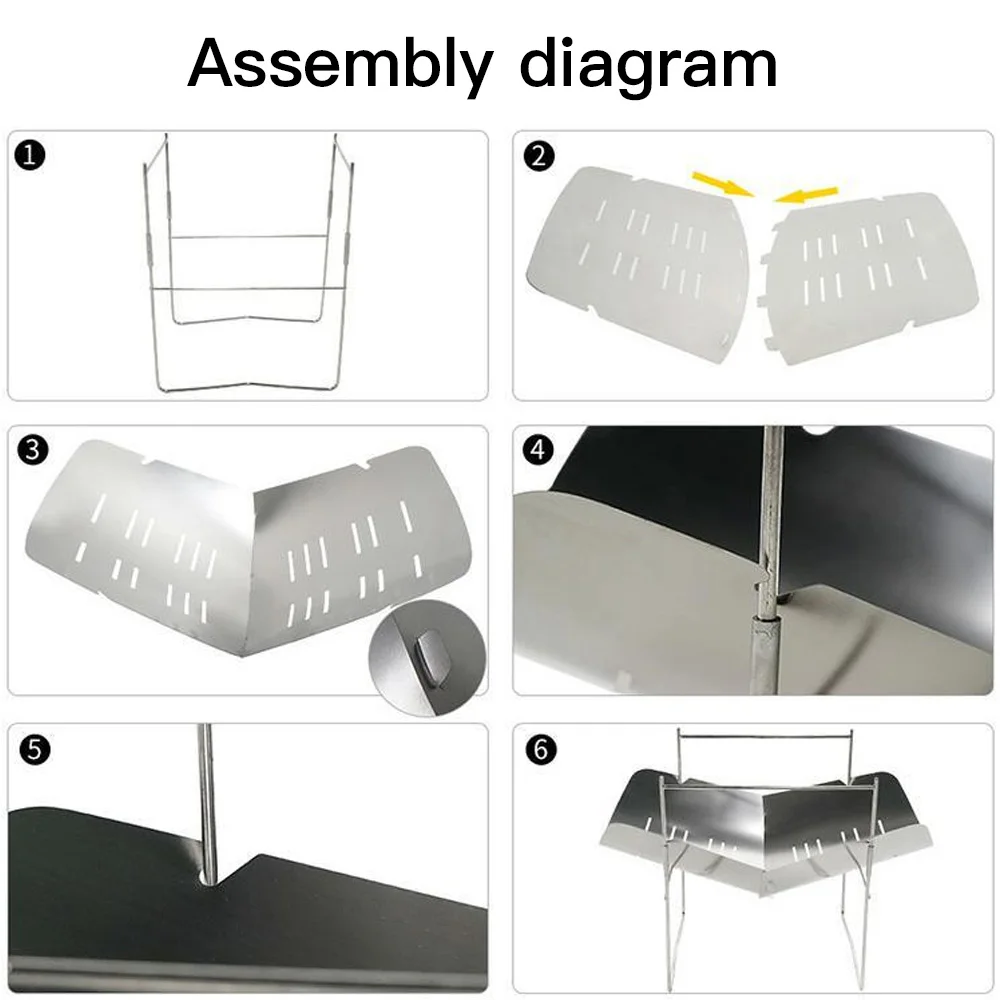 Assembly diagram

❶

❷

❸

❹

❺

❻