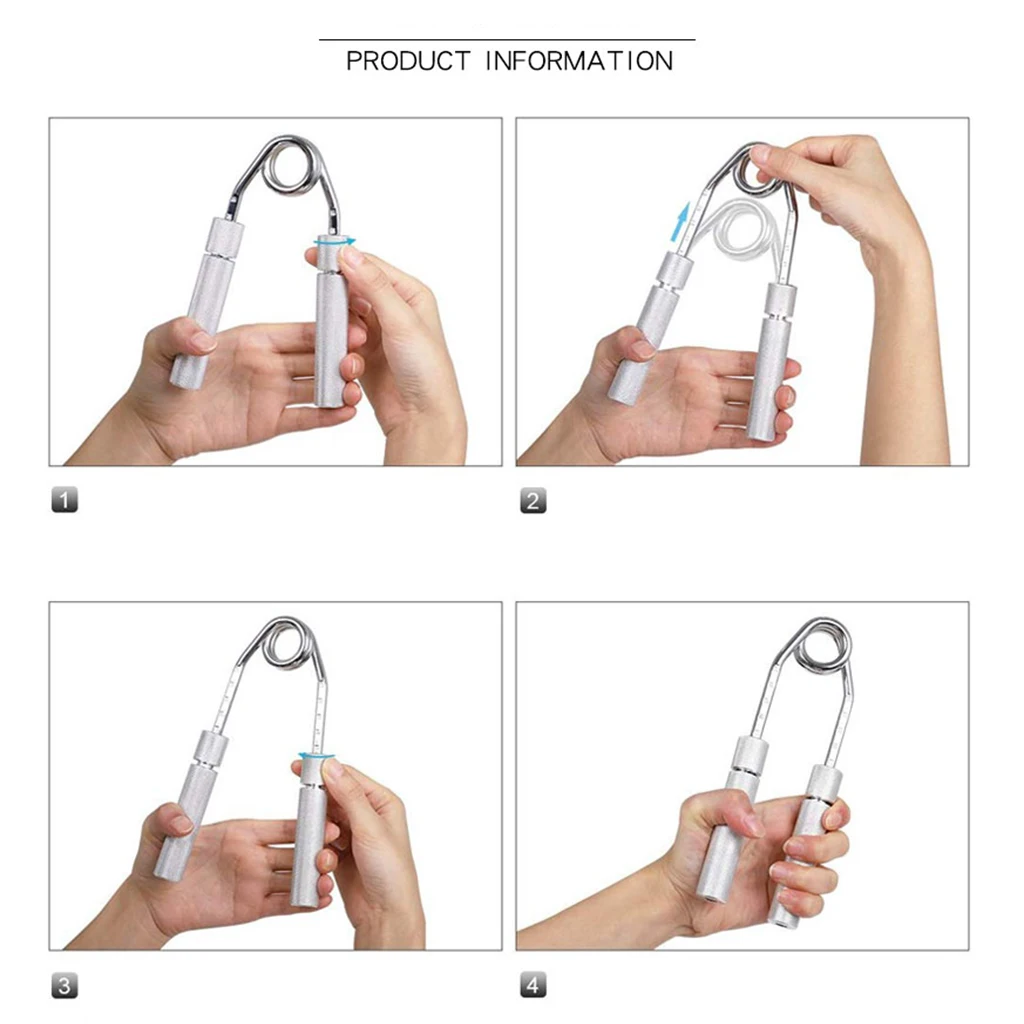 PRODUCT INFORMATION

1

2

3

4