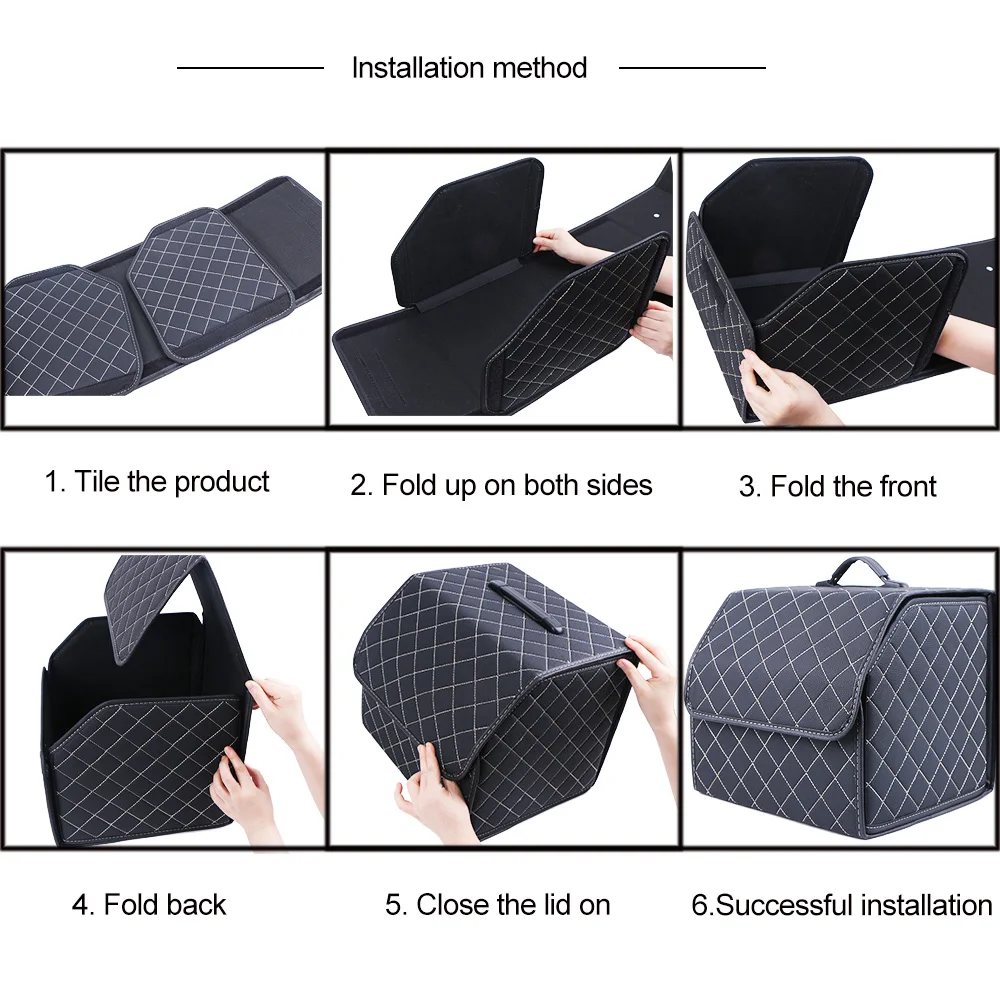 Installation method

1. Tile the product

2. Fold up on both sides

3. Fold the front

4. Fold back

5. Close the lid on

6.Successful installation