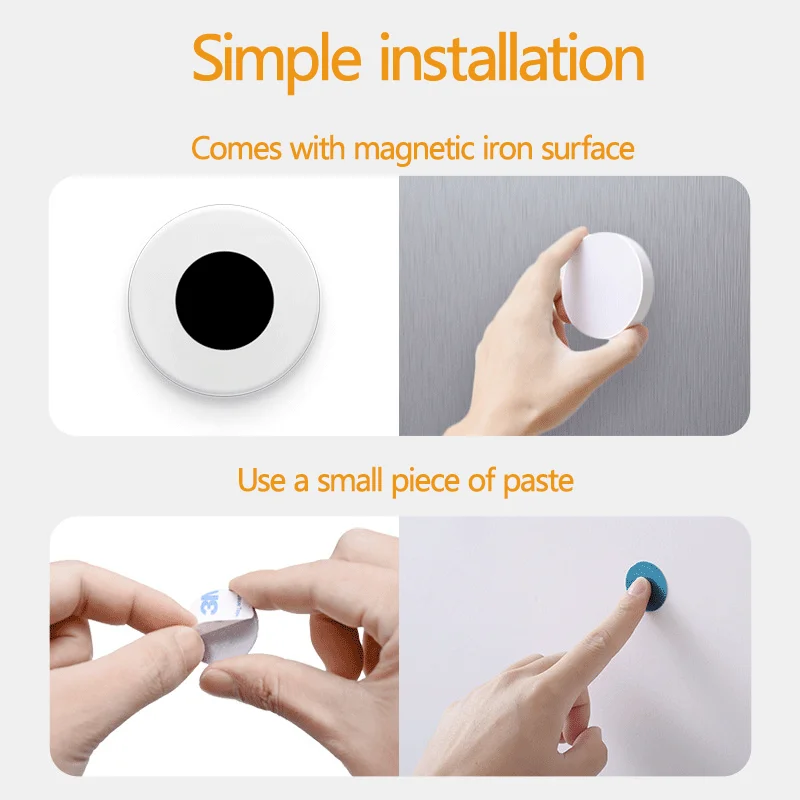 Simple installation

Comes with magnetic iron surface

Use a small piece of paste

3M