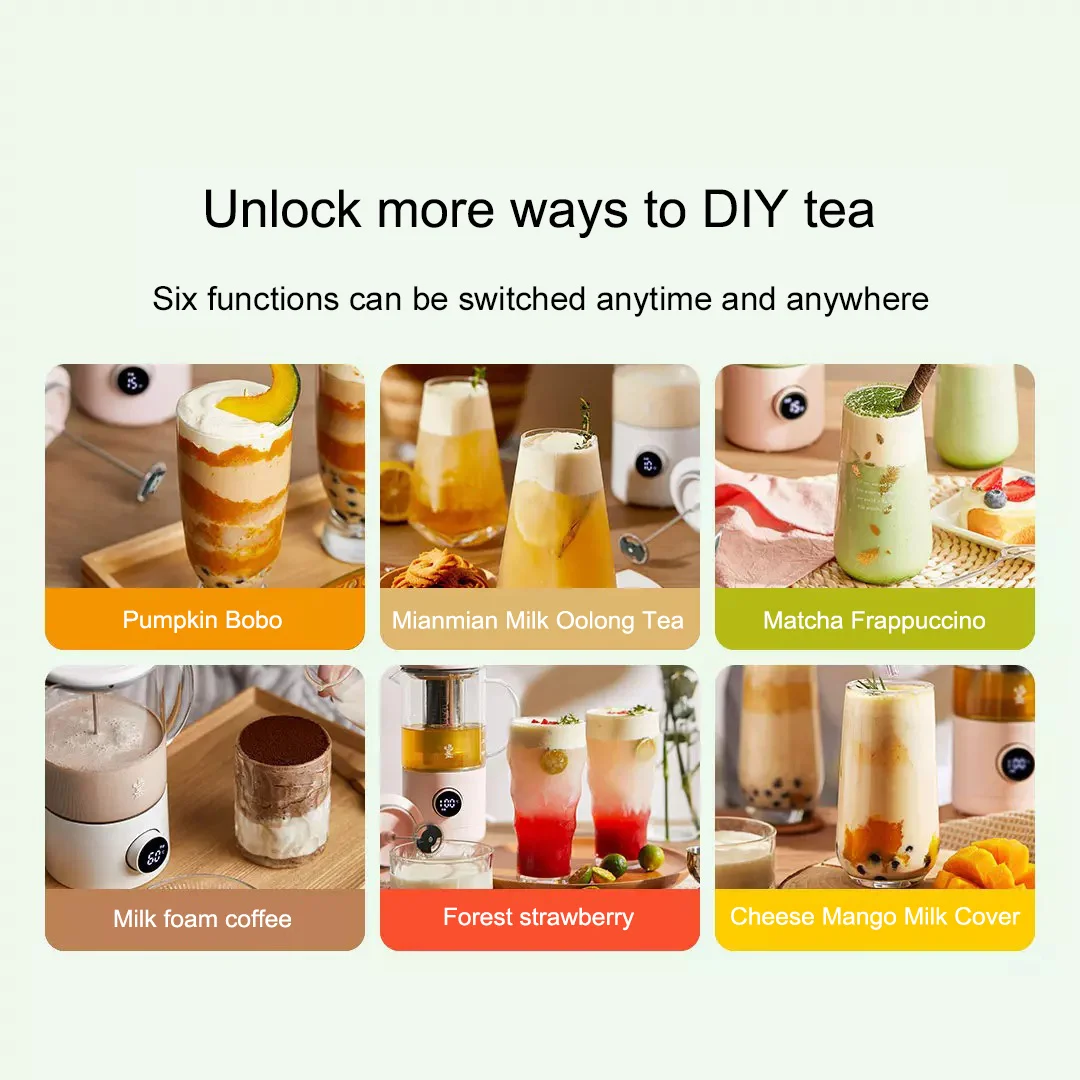 Unlock more ways to DIY tea

Six functions can be switched anytime and anywhere

Pumpkin Bobo

Mianmian Milk Oolong Tea

Matcha Frappuccino

Milk foam coffee

Forest strawberry

Cheese Mango Milk Cover