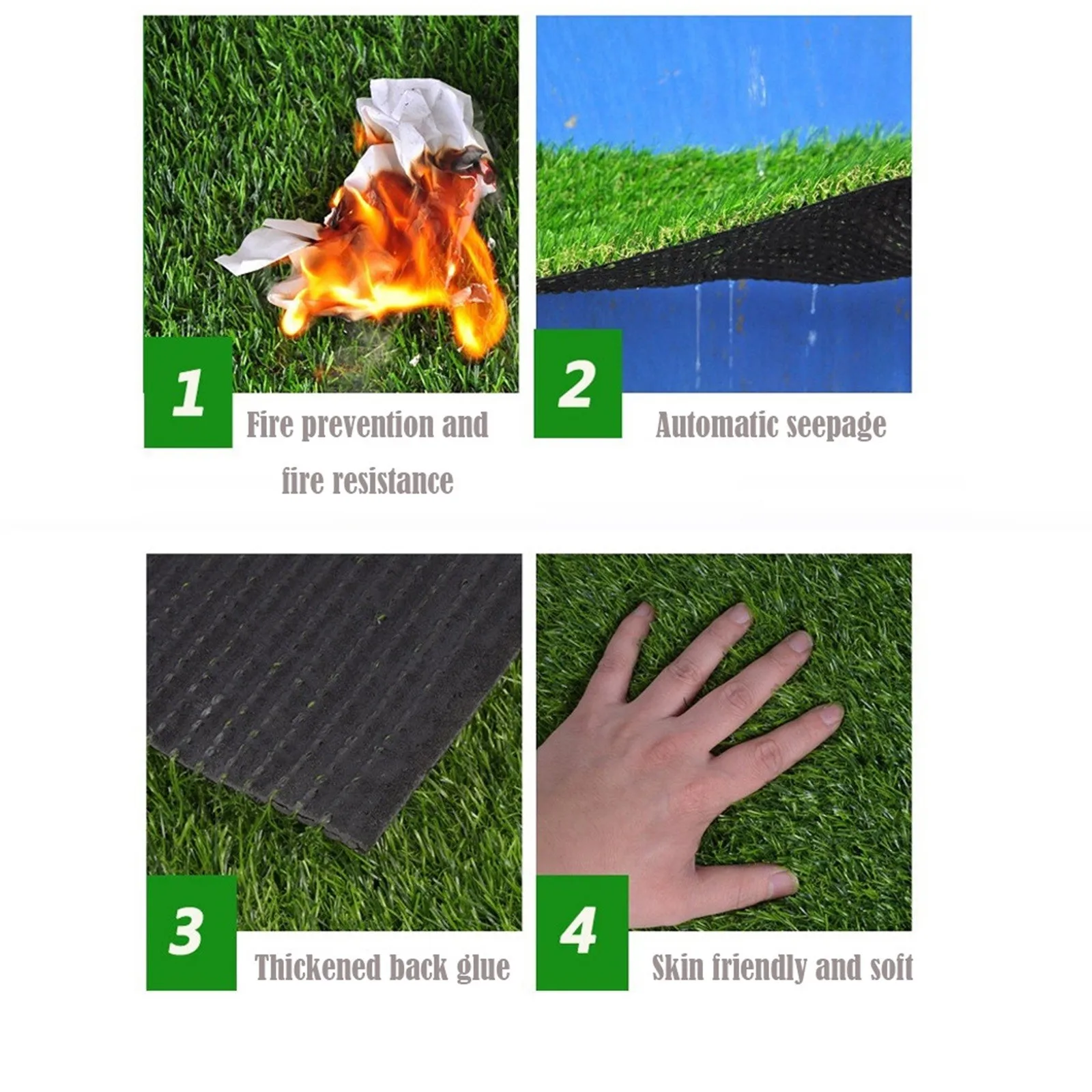 1

Fire prevention and fire resistance

2

Automatic seepage

3

Thickened back glue

4

Skin friendly and soft