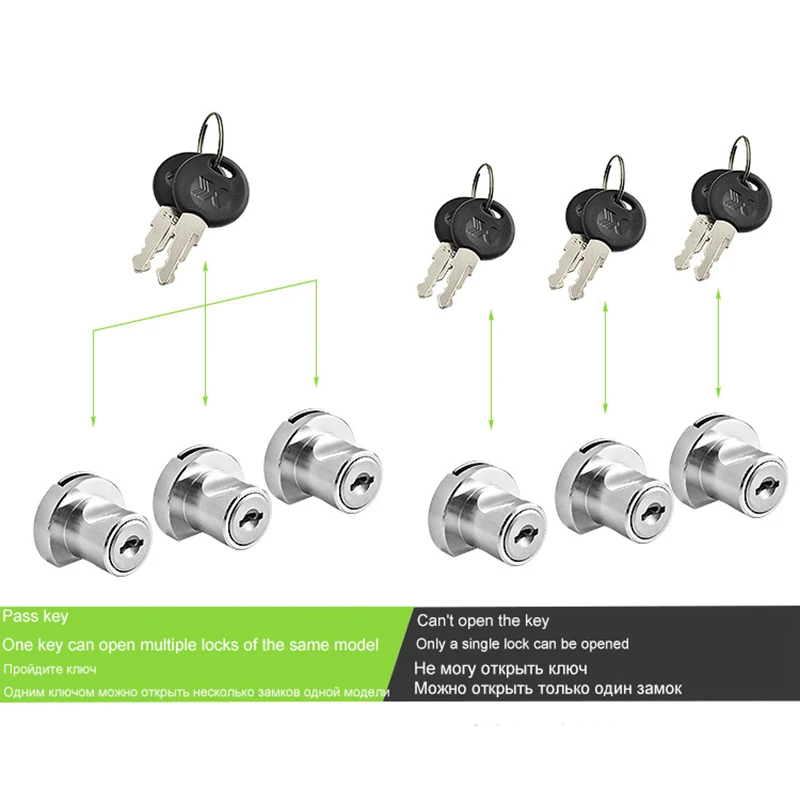 Pass key
One key can open multiple locks of the same model
Пройдите ключ
Одним ключом можно открыть несколько замков одной модели

Can't open the key
Only a single lock can be opened
Не могу открыть ключ
Можно открыть только один замок