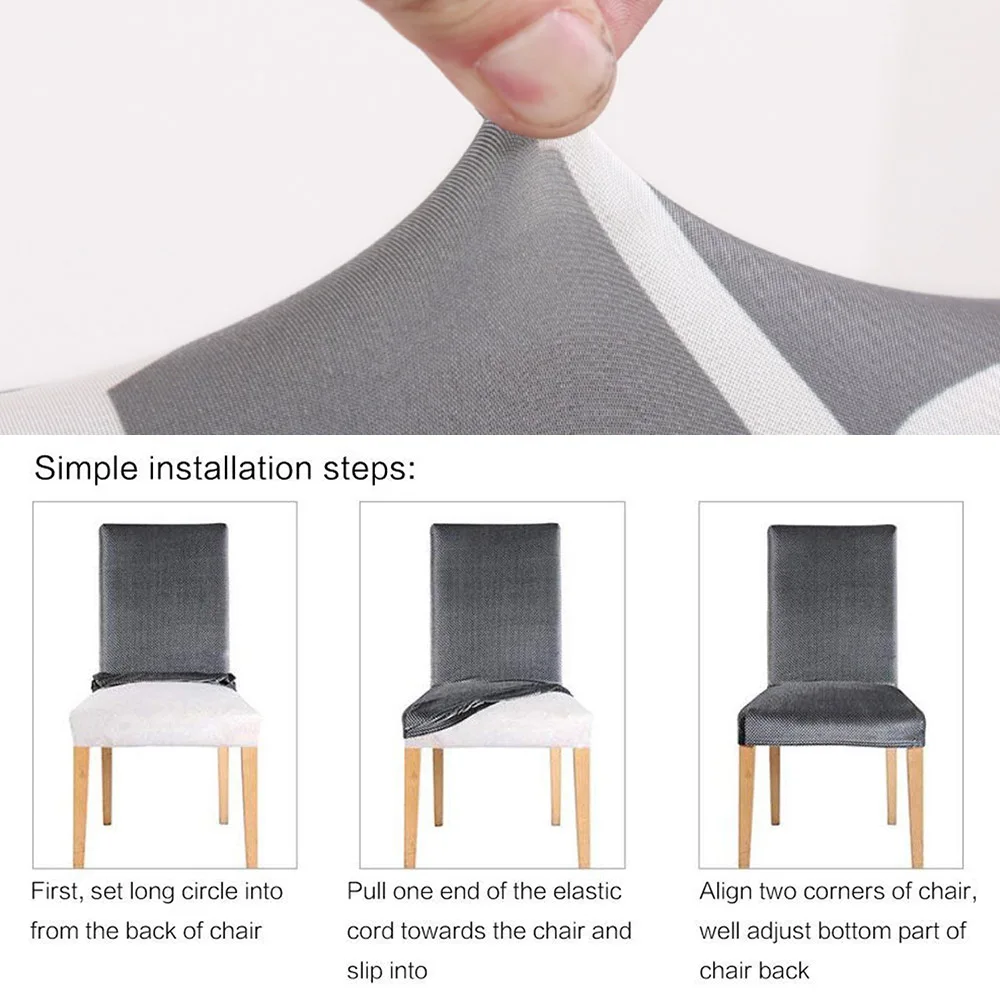 Simple installation steps:

First, set long circle into from the back of chair

Pull one end of the elastic cord towards the chair and slip into

Align two corners of chair, well adjust bottom part of chair back