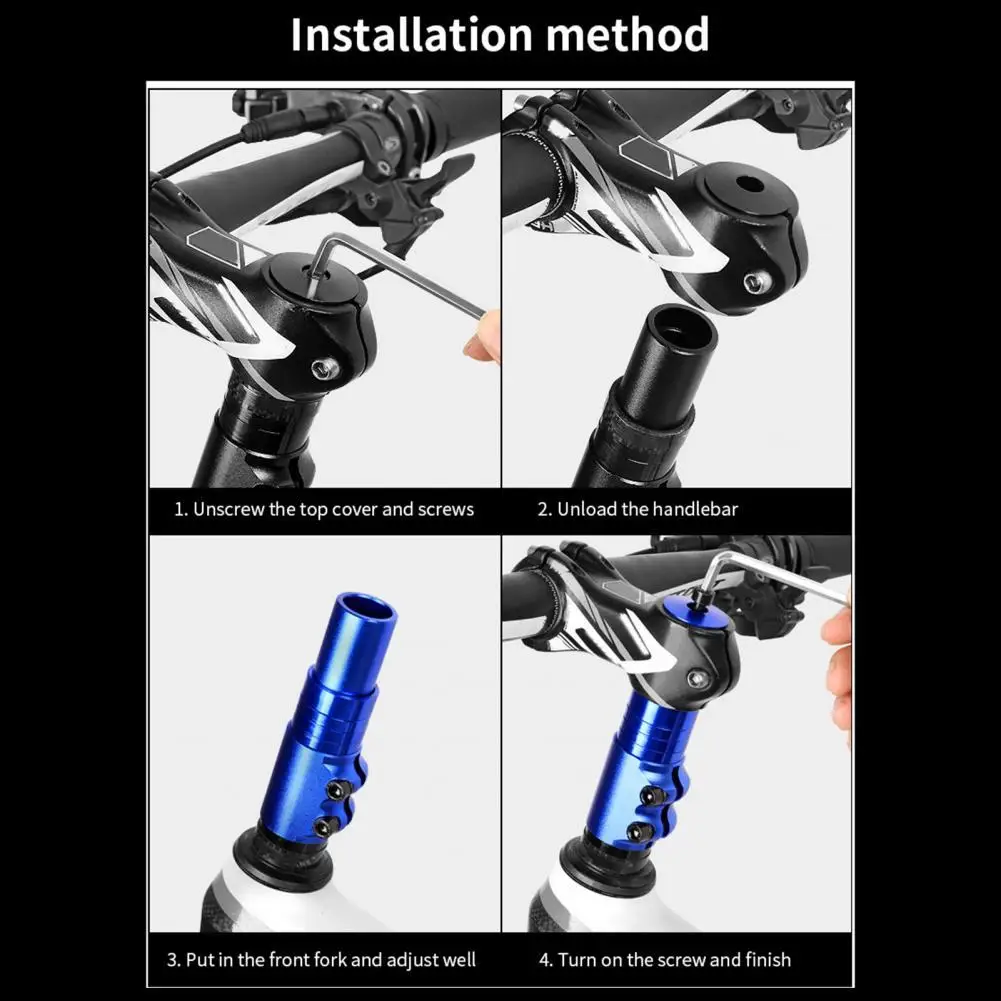 Installation method

1. Unscrew the top cover and screws

2. Unload the handlebar

3. Put in the front fork and adjust well

4. Turn on the screw and finish