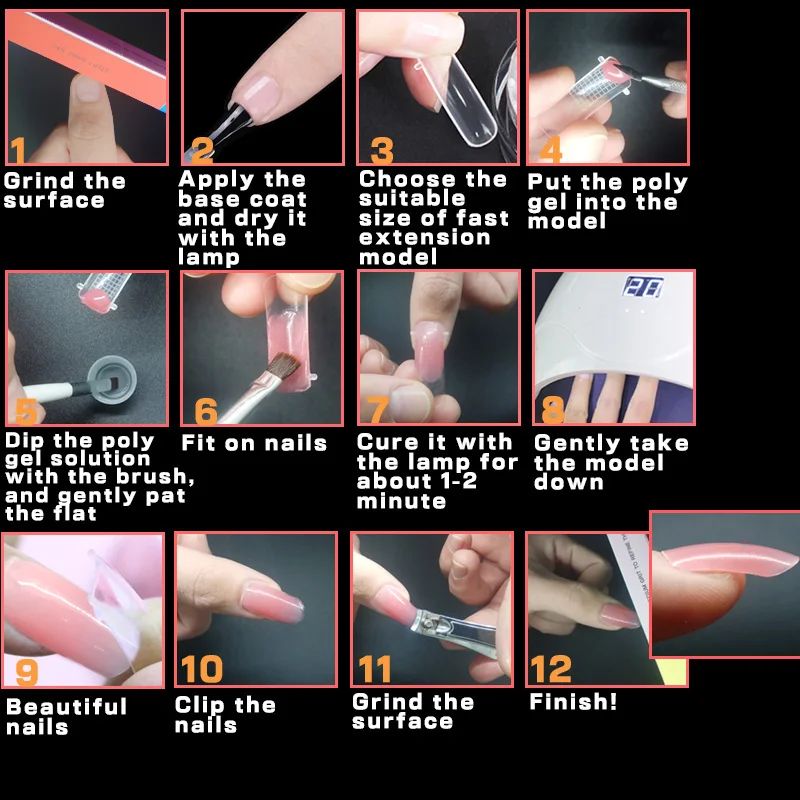 1
Grind the surface

2
Apply the base coat and dry it with the lamp

3
Choose the suitable size of fast extension model

4
Put the poly gel into the model

5
Dip the poly gel solution with the brush, and gently pat the flat

6
Fit on nails

7
Cure it with the lamp for about 1-2 minute

8
Gently take the model down

9
Beautiful nails

10
Clip the nails

11
Grind the surface

12
Finish!