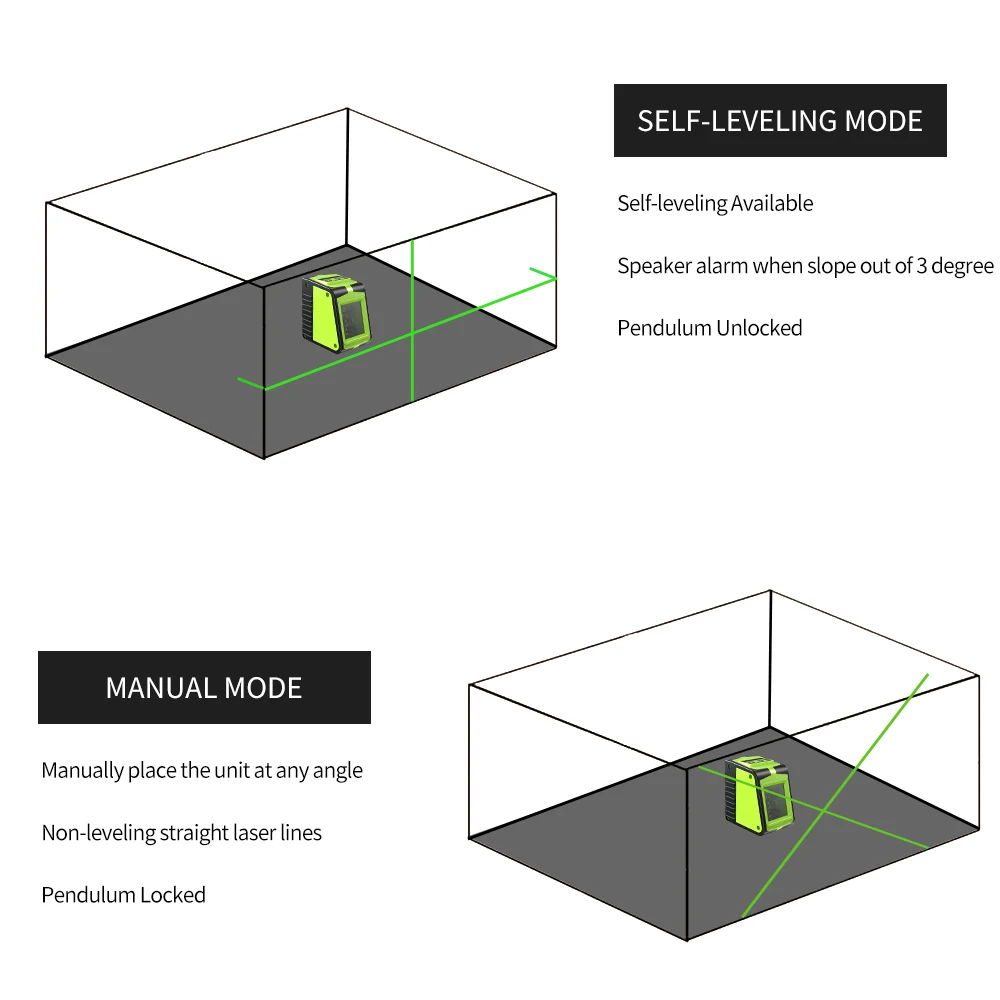 SELF-LEVELING MODE

Self-leveling Available

Speaker alarm when slope out of 3 degree

Pendulum Unlocked

MANUAL MODE

Manually place the unit at any angle

Non-leveling straight laser lines

Pendulum Locked