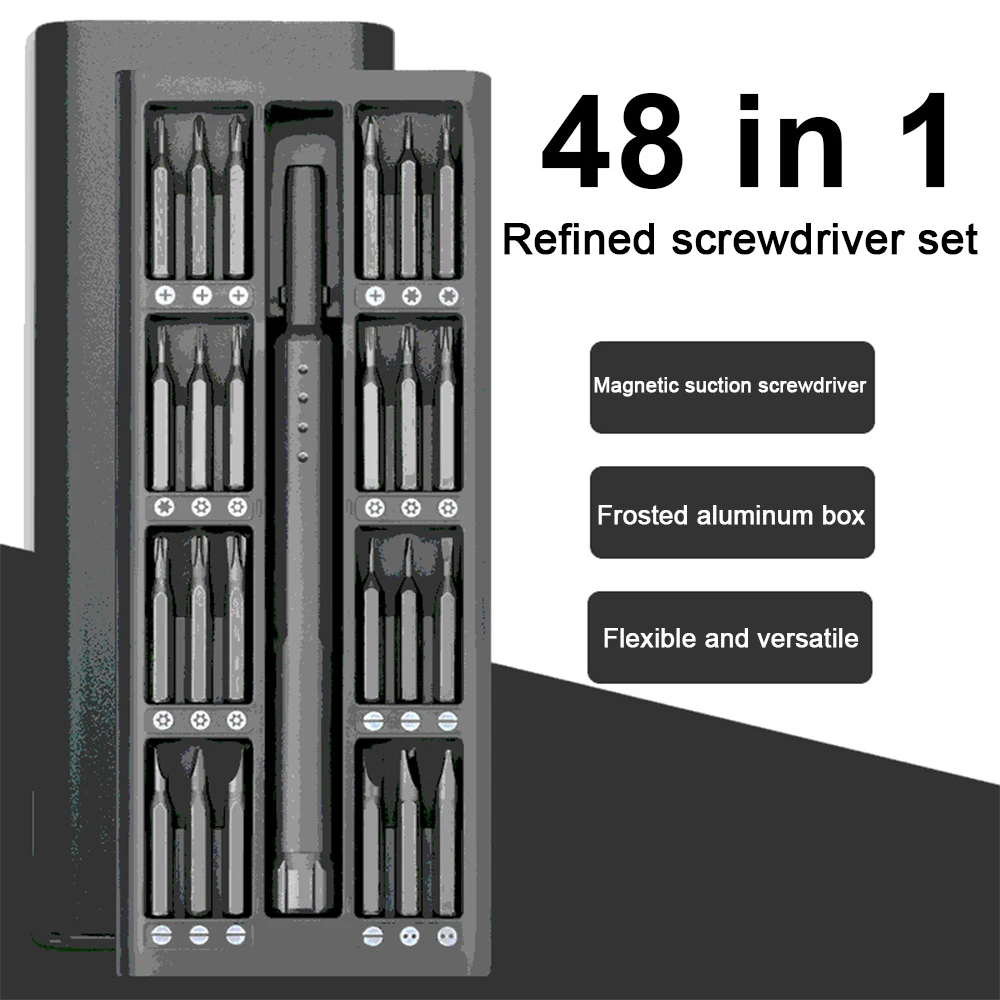 48 in 1
Refined screwdriver set

Magnetic suction screwdriver

Frosted aluminum box

Flexible and versatile