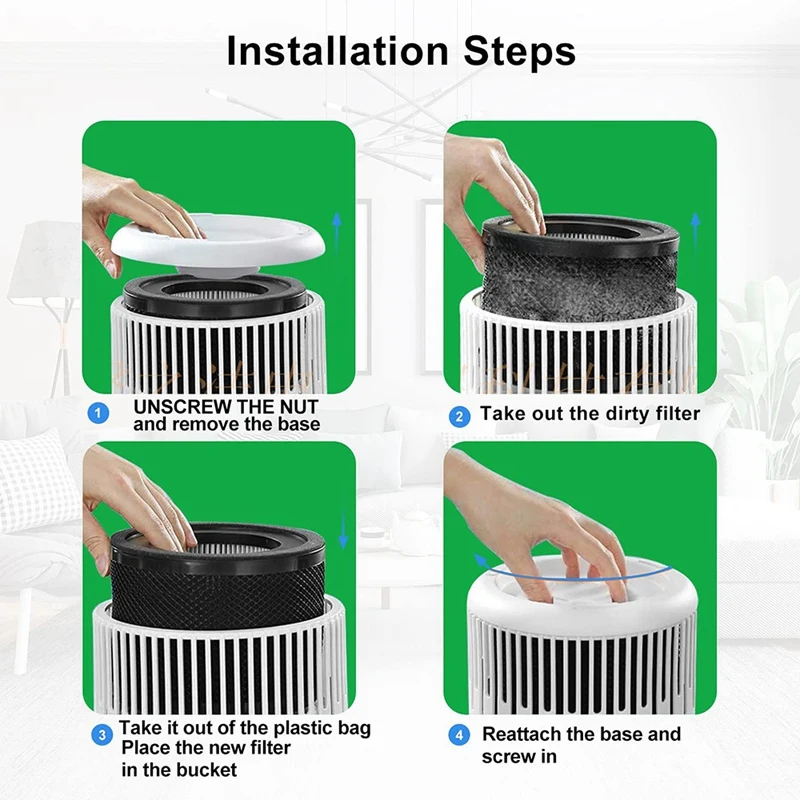 Installation Steps

1 UNSCREW THE NUT and remove the base

2 Take out the dirty filter

3 Take it out of the plastic bag Place the new filter in the bucket

4 Reattach the base and screw in