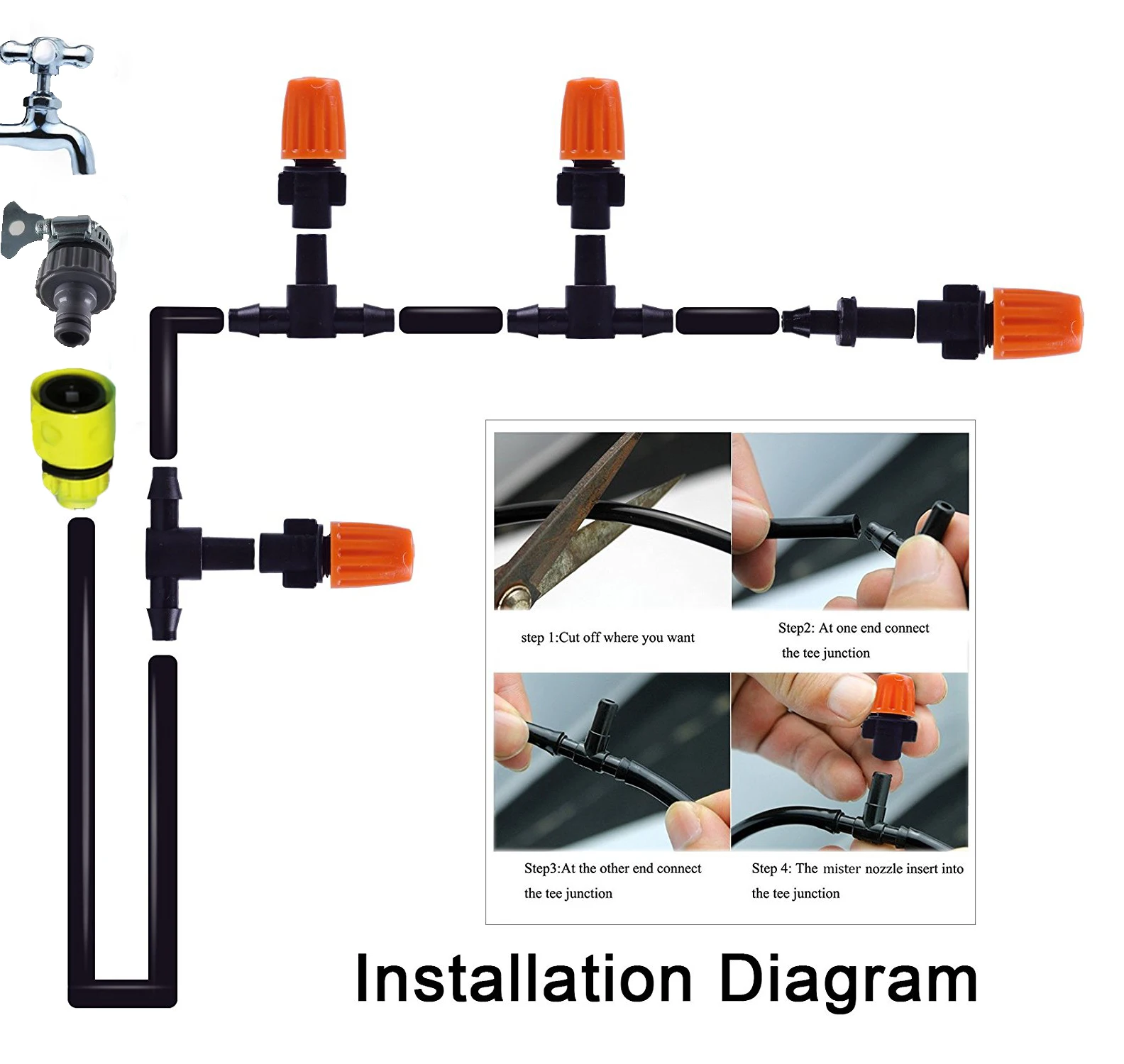 step 1:Cut off where you want

Step2: At one end connect the tee junction

Step3:At the other end connect the tee junction

Step 4: The mister nozzle insert into the tee junction

Installation Diagram