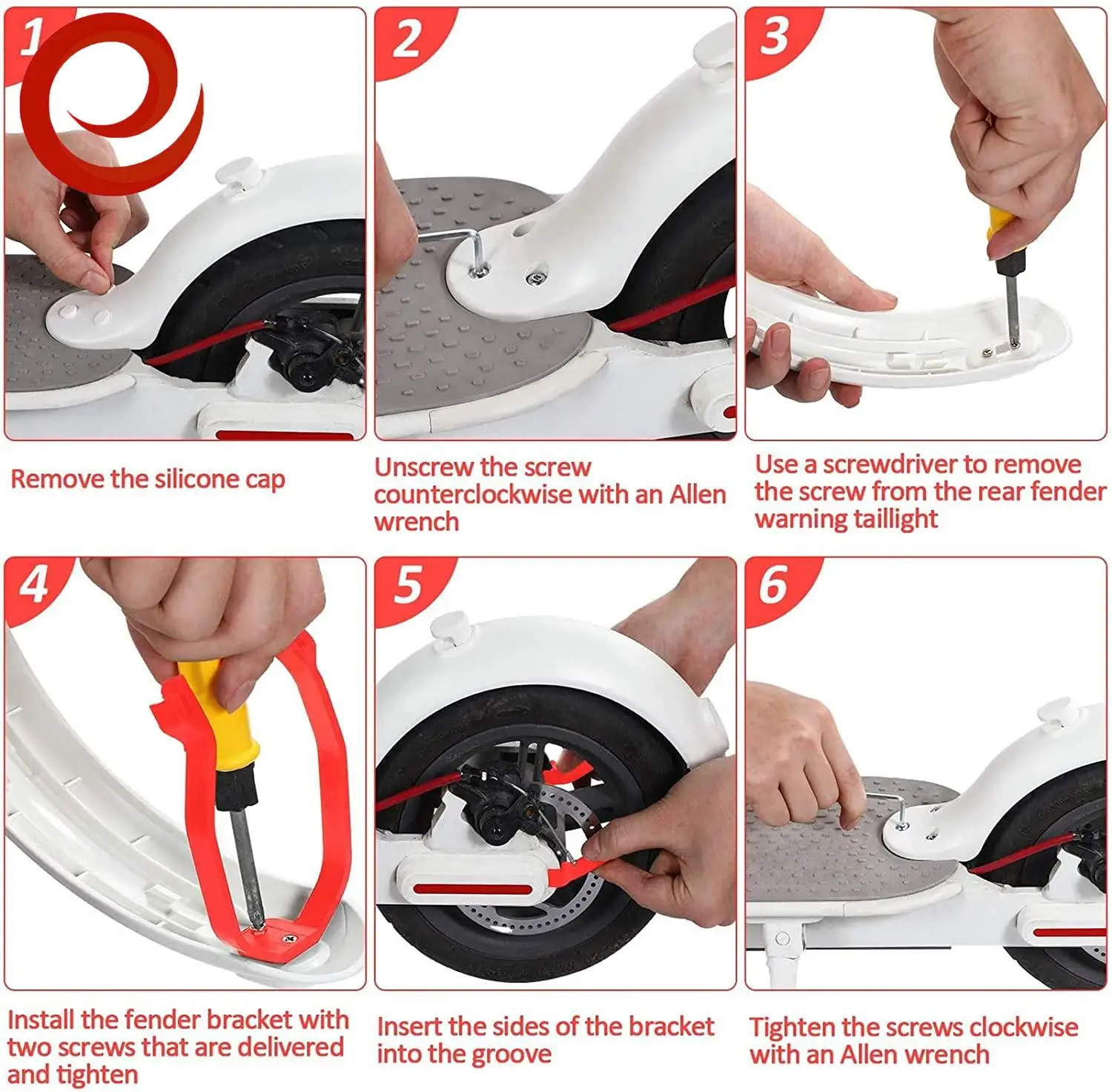 1

Remove the silicone cap

2

Unscrew the screw counterclockwise with an Allen wrench

3

Use a screwdriver to remove the screw from the rear fender warning taillight

4

Install the fender bracket with two screws that are delivered and tighten

5

Insert the sides of the bracket into the groove

6

Tighten the screws clockwise with an Allen wrench