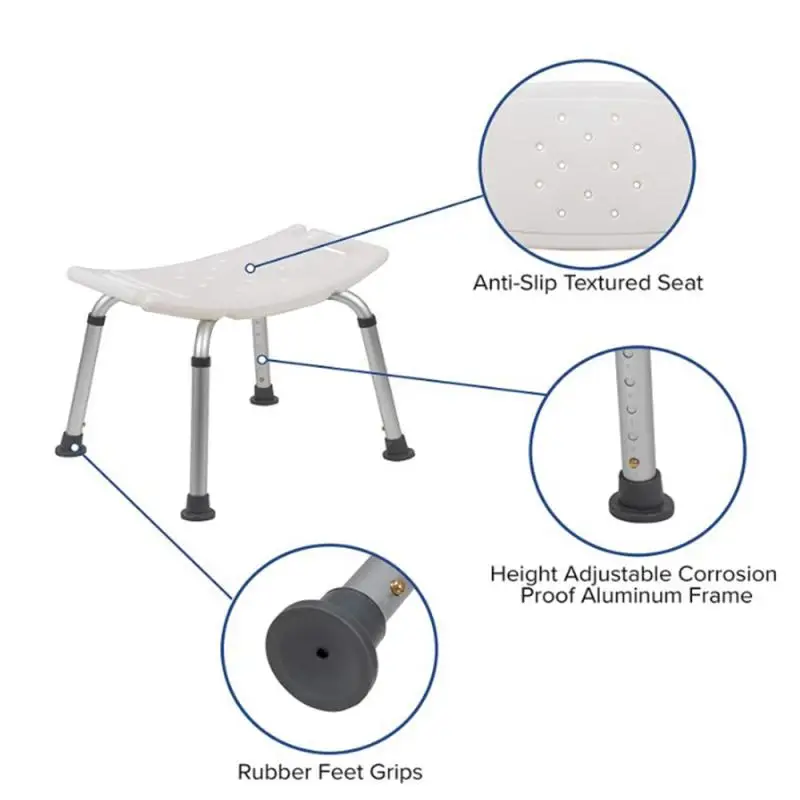 Anti-Slip Textured Seat

Height Adjustable Corrosion Proof Aluminum Frame

Rubber Feet Grips