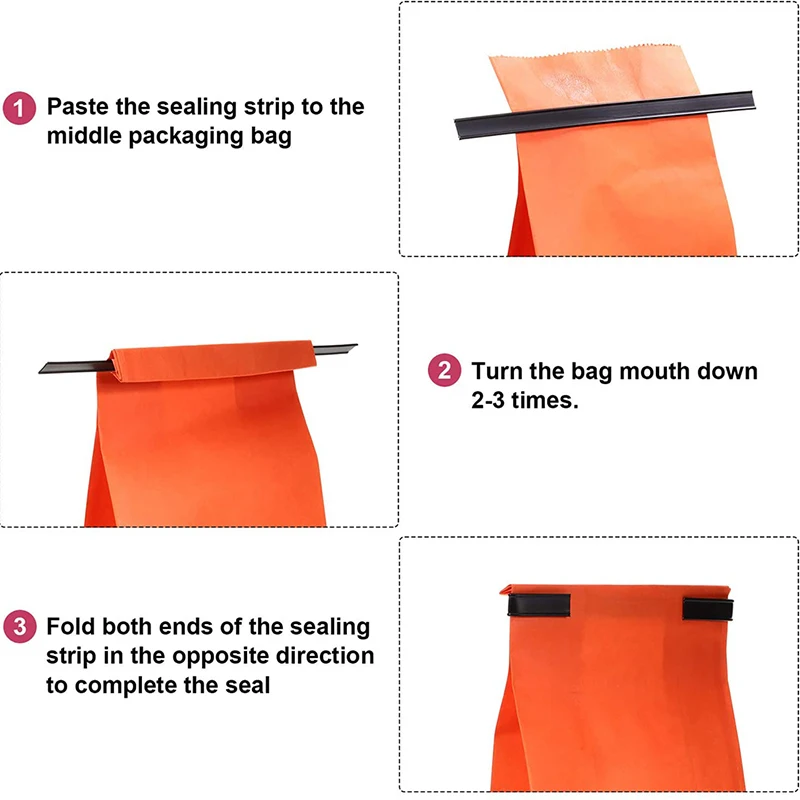 1 Paste the sealing strip to the middle packaging bag

2 Turn the bag mouth down 2-3 times.

3 Fold both ends of the sealing strip in the opposite direction to complete the seal