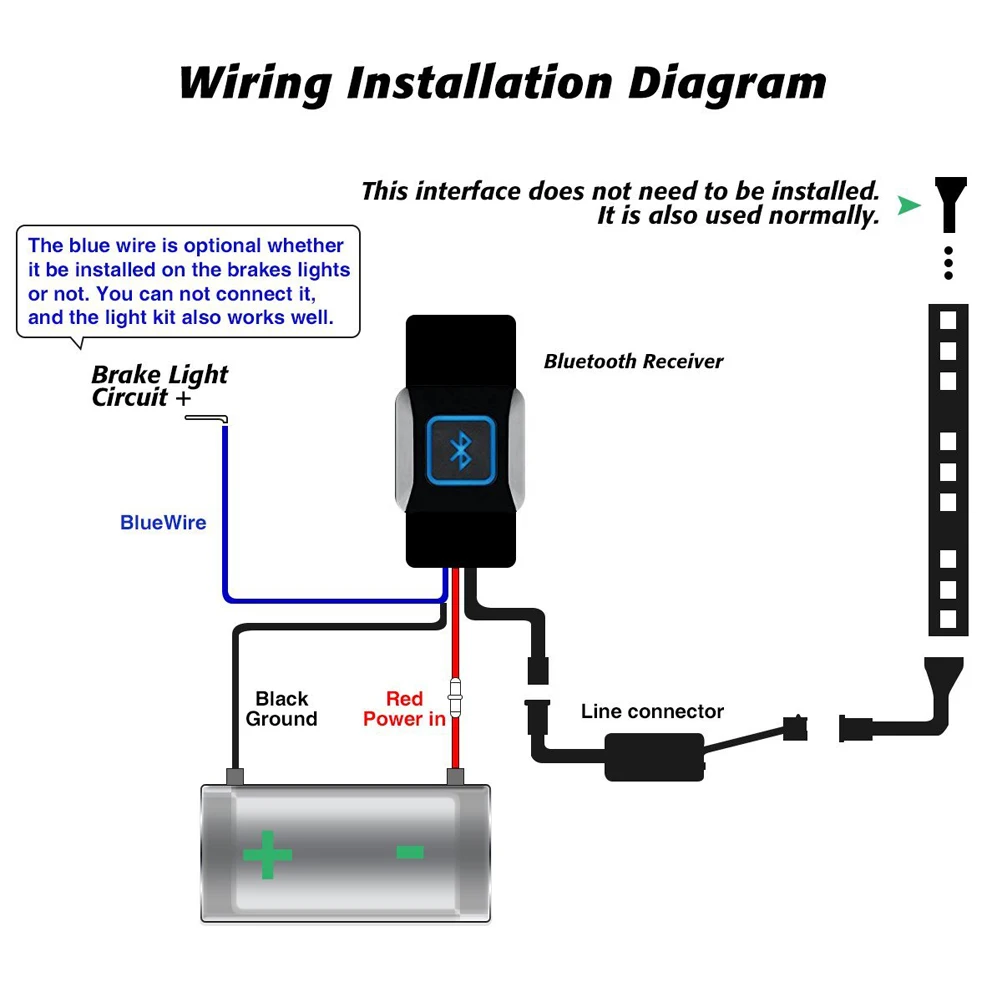 Wiring Installation Diagram

This interface does not need to be installed.
It is also used normally.

The blue wire is optional whether it be installed on the brakes lights or not. You can not connect it, and the light kit also works well.

Brake Light Circuit +

Bluetooth Receiver

BlueWire

Black Ground

Red Power in

Line connector

+

-