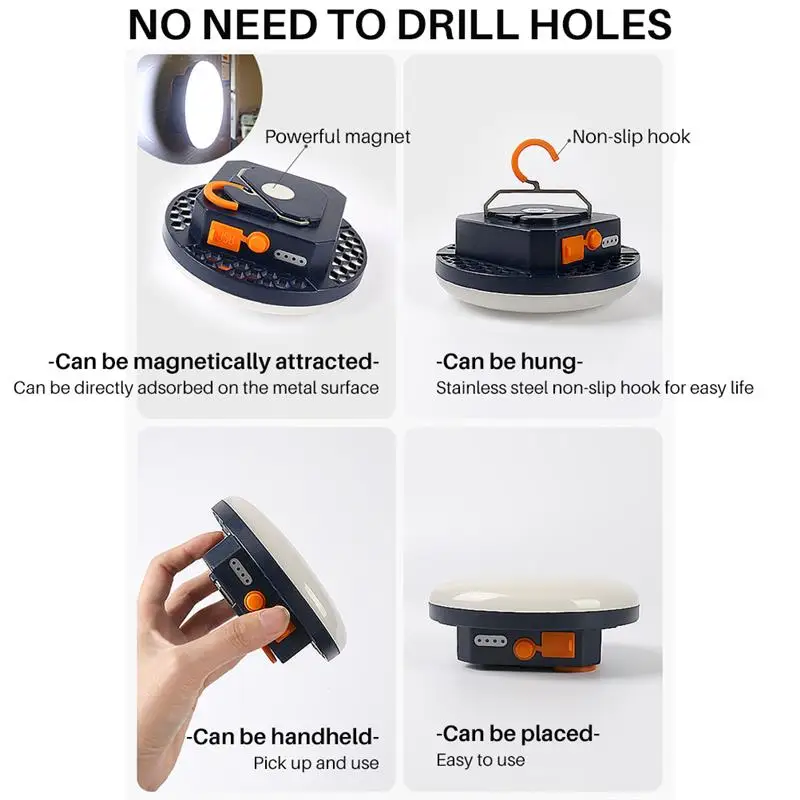 NO NEED TO DRILL HOLES

Powerful magnet

-Can be magnetically attracted-
Can be directly adsorbed on the metal surface

Non-slip hook

-Can be hung-
Stainless steel non-slip hook for easy life

-Can be handheld-
Pick up and use

-Can be placed-
Easy to use