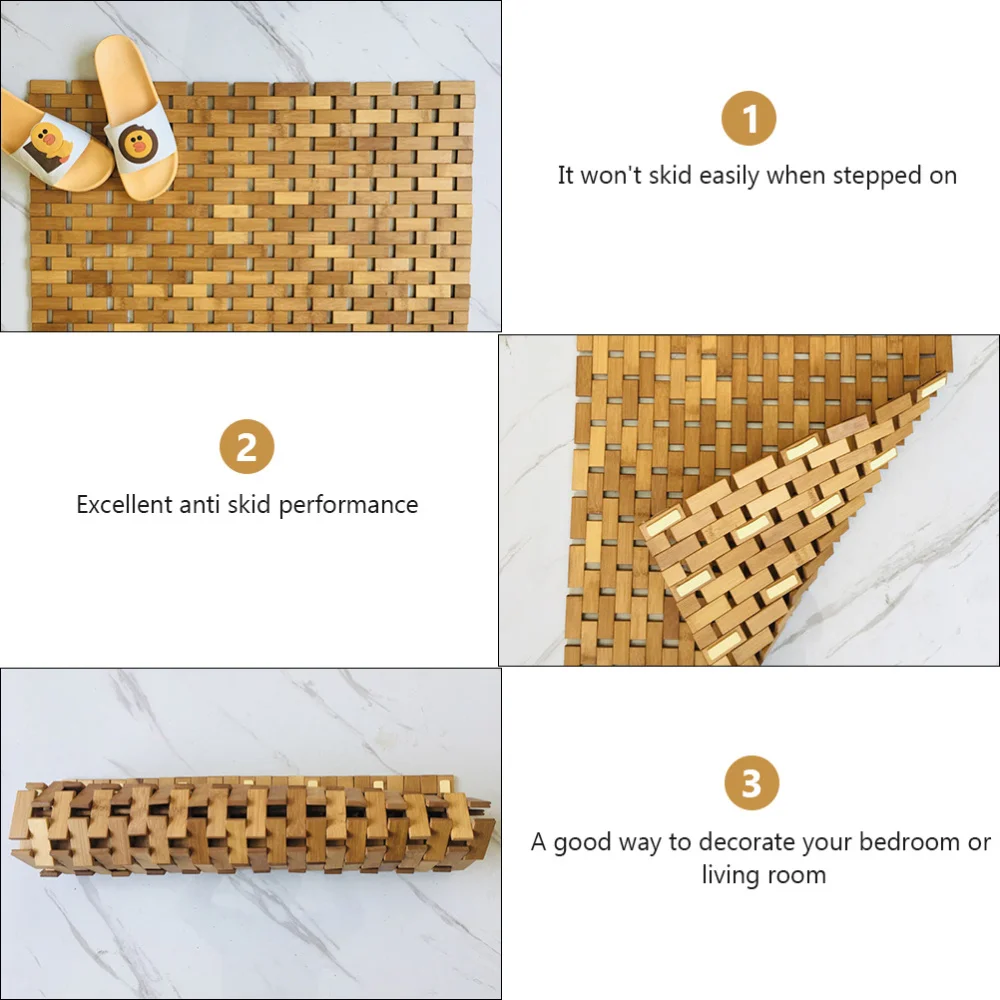 1
It won't skid easily when stepped on

2
Excellent anti skid performance

3
A good way to decorate your bedroom or living room