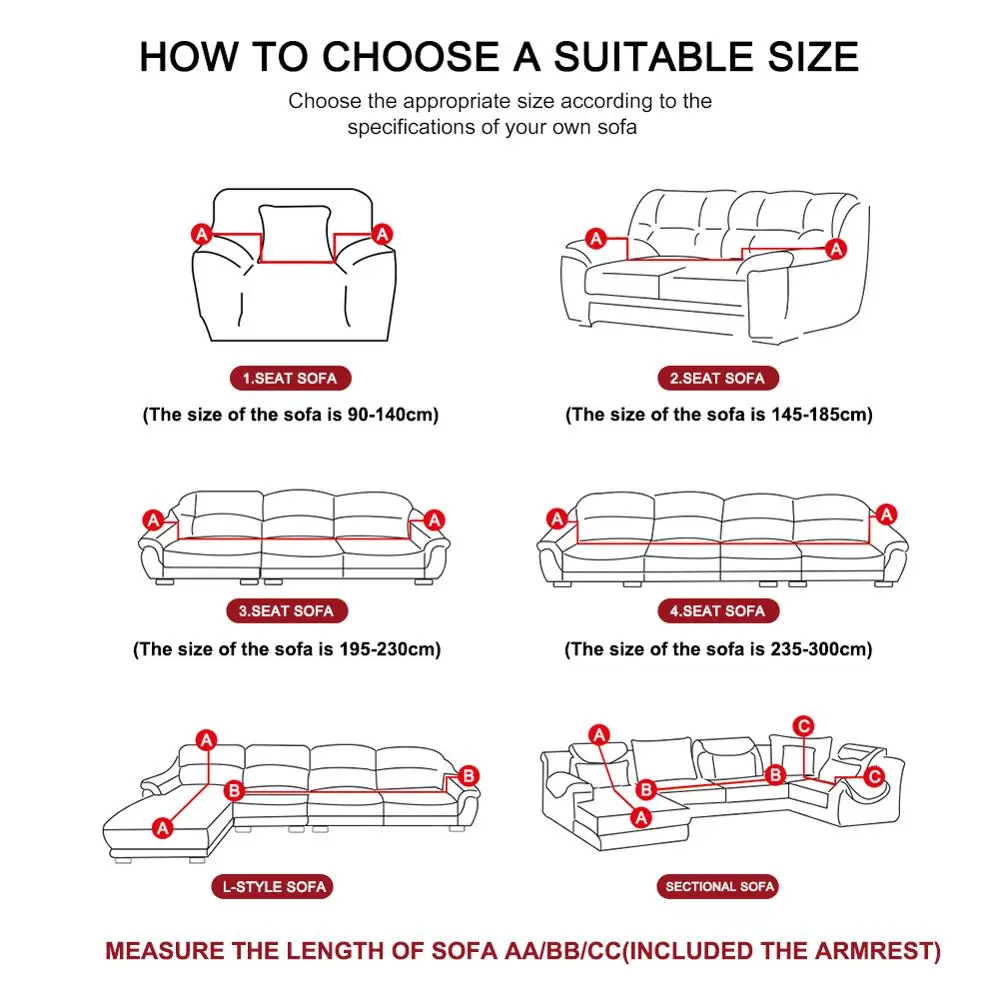 HOW TO CHOOSE A SUITABLE SIZE

Choose the appropriate size according to the specifications of your own sofa

A A

1.SEAT SOFA

(The size of the sofa is 90-140cm)

A A

2.SEAT SOFA

(The size of the sofa is 145-185cm)

A A

3.SEAT SOFA

(The size of the sofa is 195-230cm)

A A

4.SEAT SOFA

(The size of the sofa is 235-300cm)

A B B A

L-STYLE SOFA

A C B B C A

SECTIONAL SOFA

MEASURE THE LENGTH OF SOFA AA/BB/CC(INCLUDED THE ARMREST)