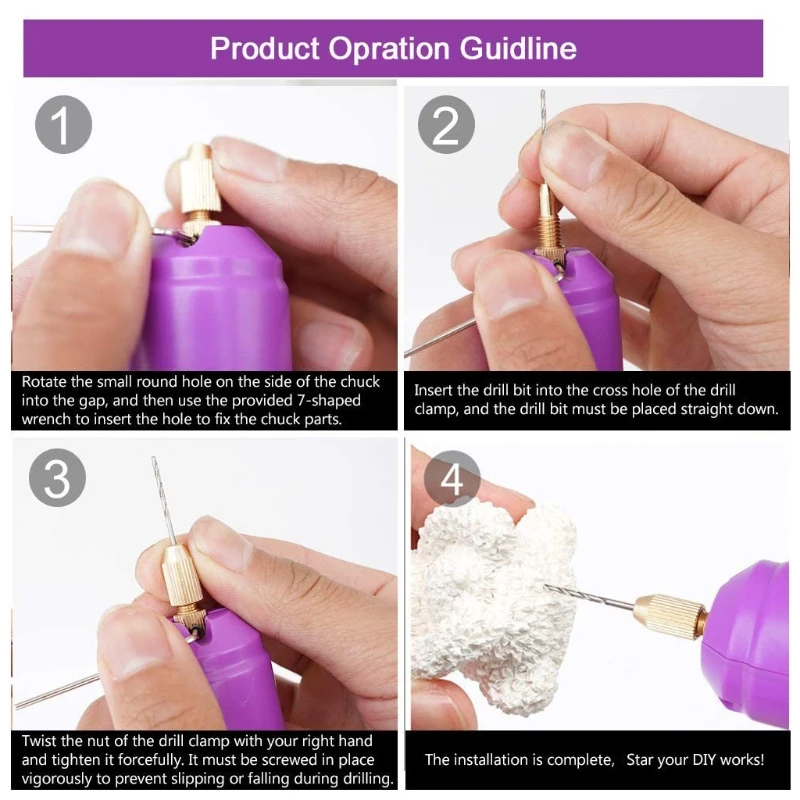 Product Opration Guidline

1

Rotate the small round hole on the side of the chuck into the gap, and then use the provided 7-shaped wrench to insert the hole to fix the chuck parts.

2

Insert the drill bit into the cross hole of the drill clamp, and the drill bit must be placed straight down.

3

Twist the nut of the drill clamp with your right hand and tighten it forcefully. It must be screwed in place vigorously to prevent slipping or falling during drilling.

4

The installation is complete, Star your DIY works!