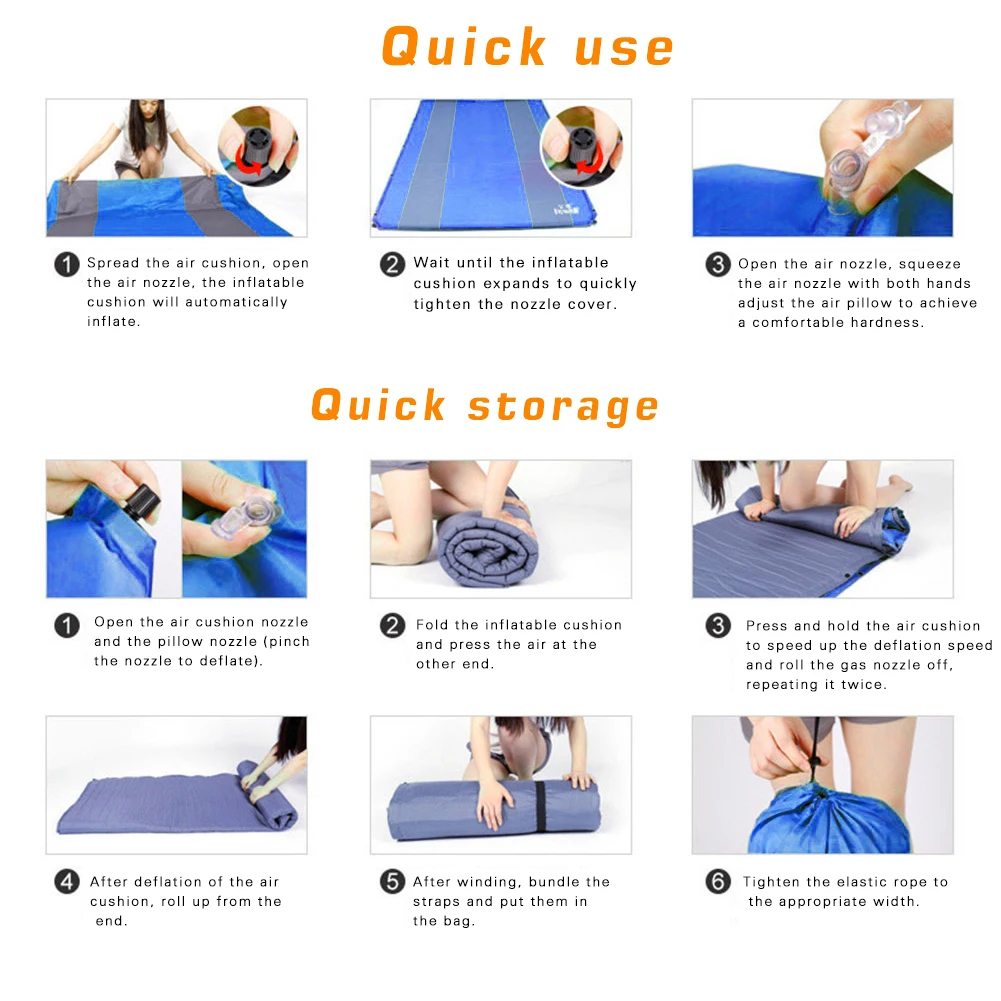 Quick use

1 Spread the air cushion, open the air nozzle, the inflatable cushion will automatically inflate.

2 Wait until the inflatable cushion expands to quickly tighten the nozzle cover.

3 Open the air nozzle, squeeze the air nozzle with both hands adjust the air pillow to achieve a comfortable hardness.

Quick storage

1 Open the air cushion nozzle and the pillow nozzle (pinch the nozzle to deflate).

2 Fold the inflatable cushion and press the air at the other end.

3 Press and hold the air cushion to speed up the deflation speed and roll the gas nozzle off, repeating it twice.

4 After deflation of the air cushion, roll up from the end.

5 After winding, bundle the straps and put them in the bag.

6 Tighten the elastic rope to the appropriate width.