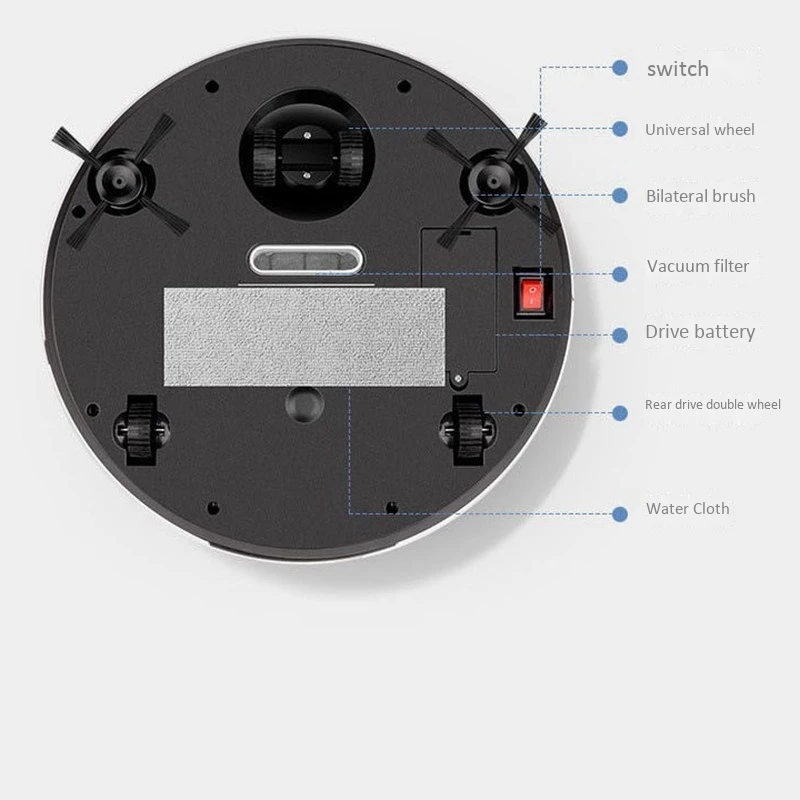 switch

Universal wheel

Bilateral brush

Vacuum filter

Drive battery

Rear drive double wheel

Water Cloth