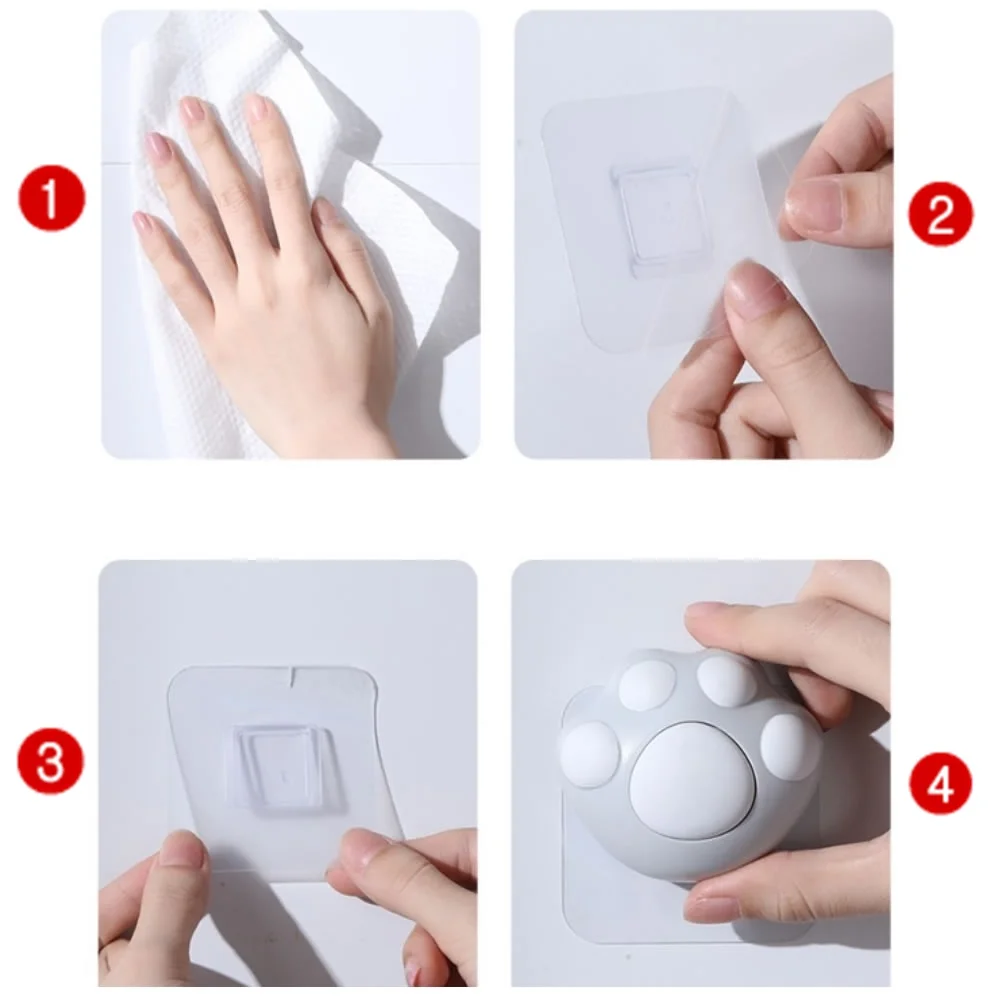 1

2

3

4