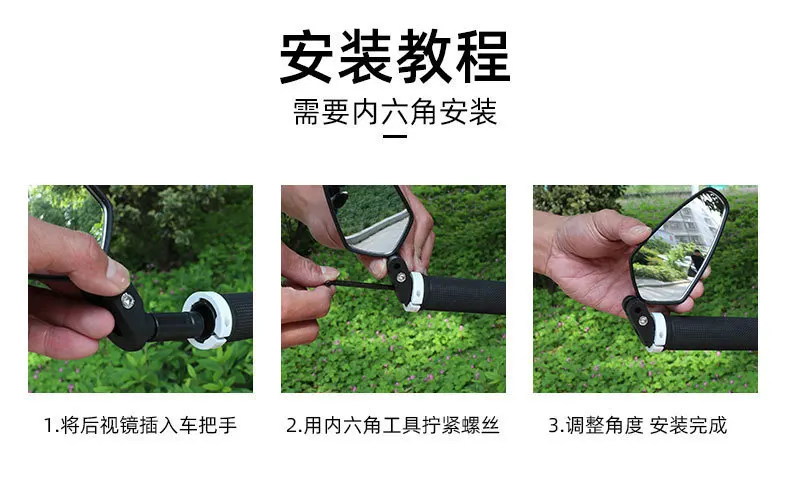 安装教程

需要内六角安装

1.将后视镜插入车把手

2.用内六角工具拧紧螺丝

3.调整角度 安装完成