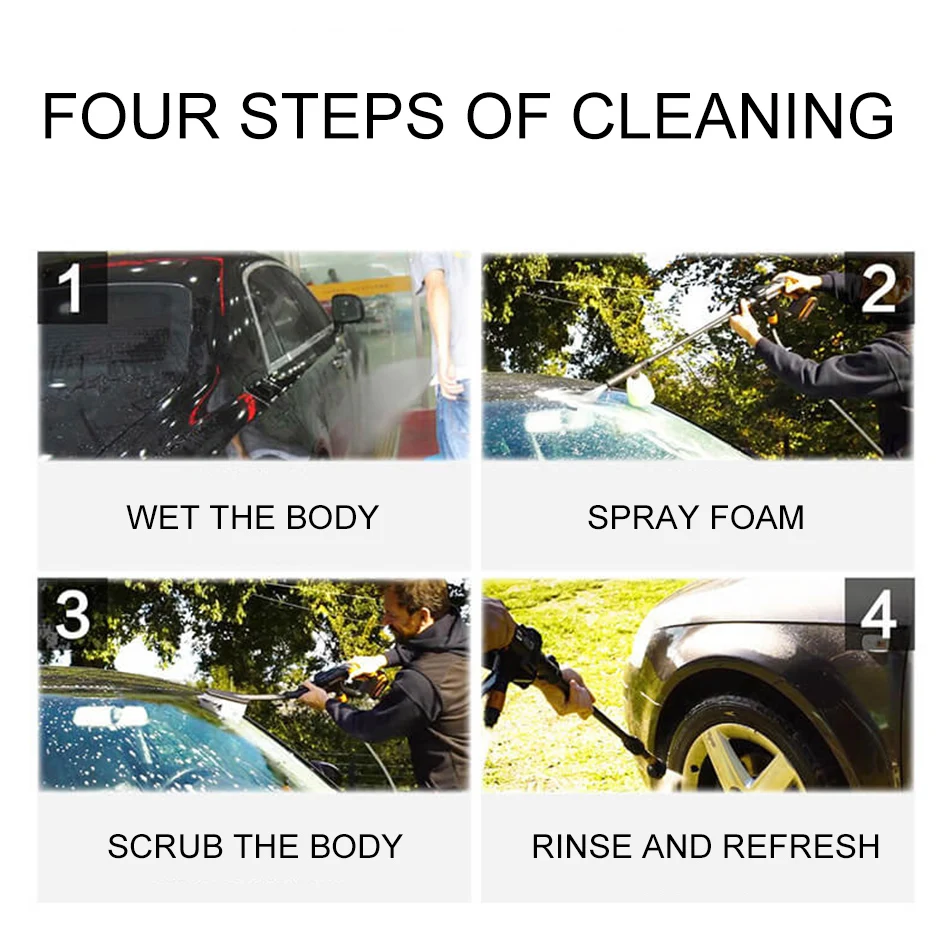 FOUR STEPS OF CLEANING

1

WET THE BODY

2

SPRAY FOAM

3

SCRUB THE BODY

4

RINSE AND REFRESH