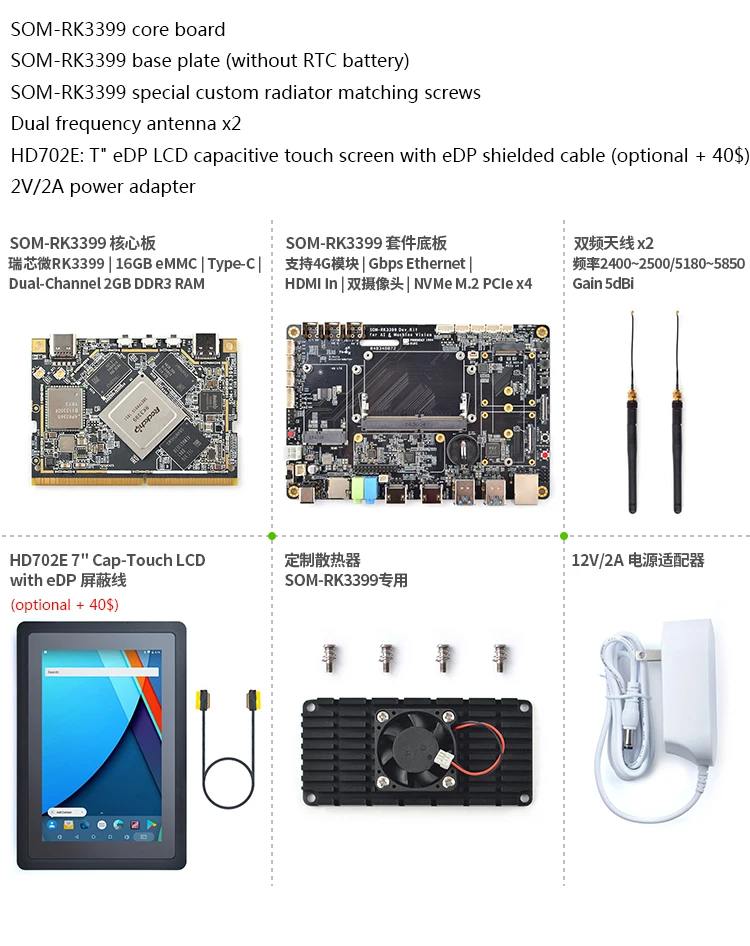 SOM-RK3399 core board
SOM-RK3399 base plate (without RTC battery)
SOM-RK3399 special custom radiator matching screws
Dual frequency antenna x2
HD702E: T" eDP LCD capacitive touch screen with eDP shielded cable (optional + 40$)
2V/2A power adapter

SOM-RK3399 核心板
瑞芯微RK3399 | 16GB eMMC | Type-C | Dual-Channel 2GB DDR3 RAM

SOM-RK3399 套件底板
支持4G模块 | Gbps Ethernet | HDMI In | 双摄像头 | NVMe M.2 PCIe x4

双频天线 x2
频率2400~2500/5180~5850
Gain 5dBi

HD702E 7" Cap-Touch LCD with eDP 屏蔽线
(optional + 40$)

定制散热器
SOM-RK3399专用

12V/2A 电源适配器