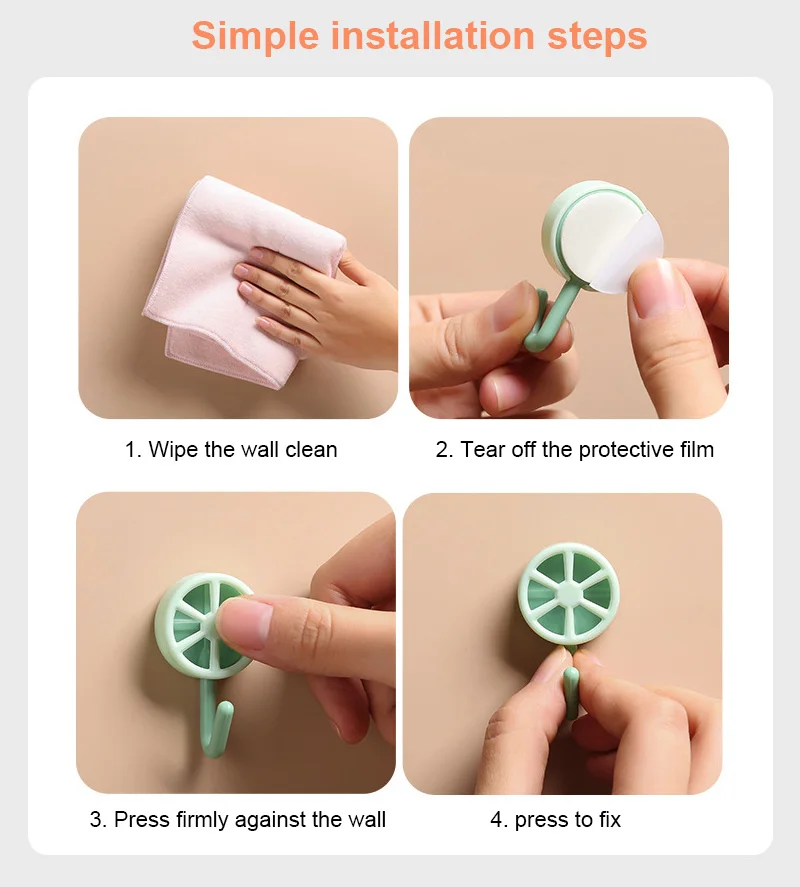 Simple installation steps

1. Wipe the wall clean

2. Tear off the protective film

3. Press firmly against the wall

4. press to fix