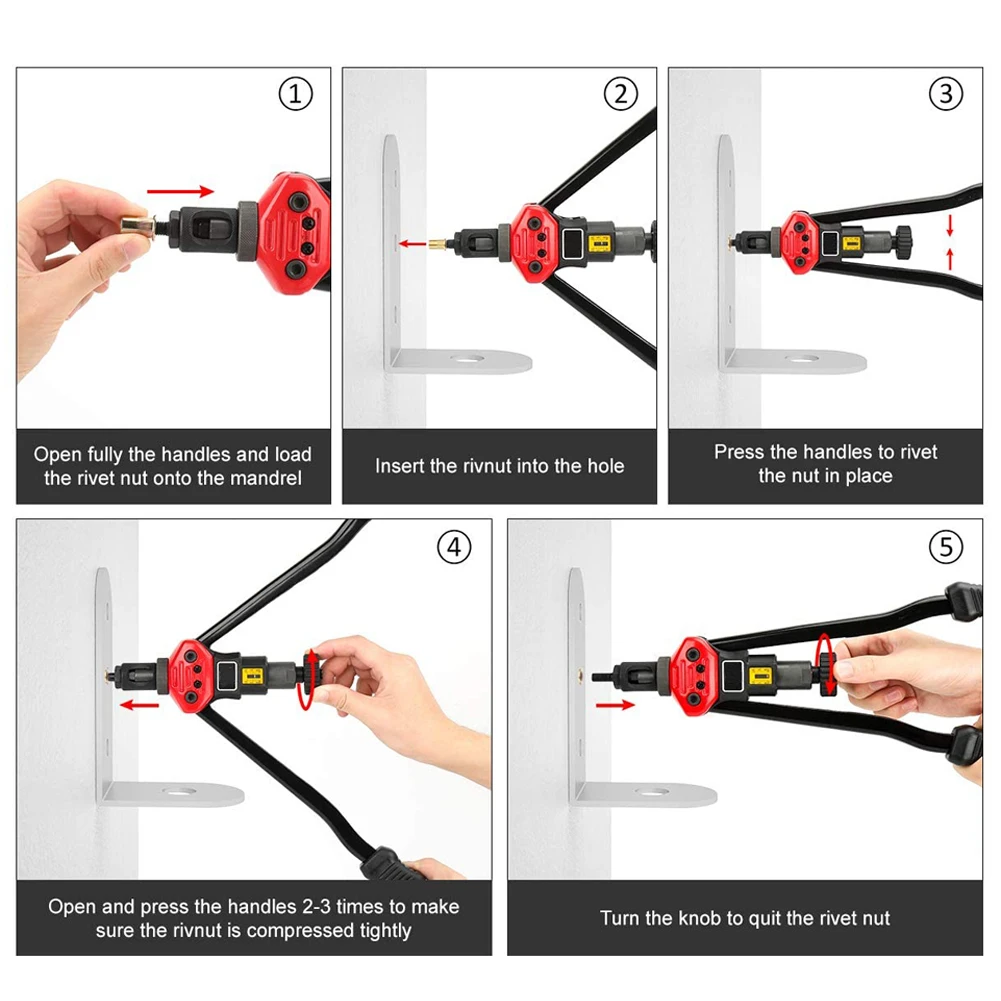 ①

Open fully the handles and load the rivet nut onto the mandrel

②

Insert the rivnut into the hole

③

Press the handles to rivet the nut in place

④

Open and press the handles 2-3 times to make sure the rivnut is compressed tightly

⑤

Turn the knob to quit the rivet nut