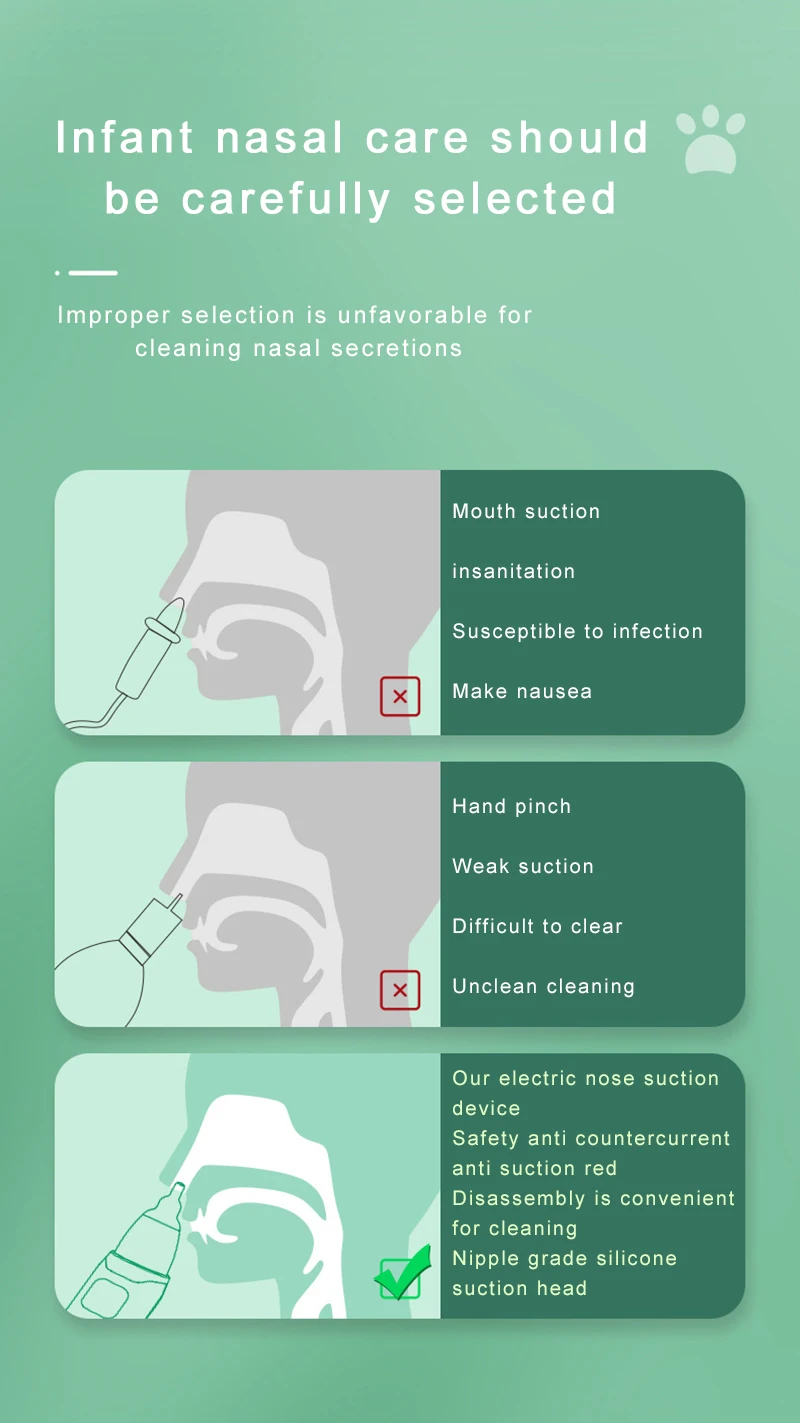 Infant nasal care should be carefully selected

Improper selection is unfavorable for cleaning nasal secretions

Mouth suction

insanitation

Susceptible to infection

Make nausea

Hand pinch

Weak suction

Difficult to clear

Unclean cleaning

Our electric nose suction device

Safety anti countercurrent anti suction red

Disassembly is convenient for cleaning

Nipple grade silicone suction head