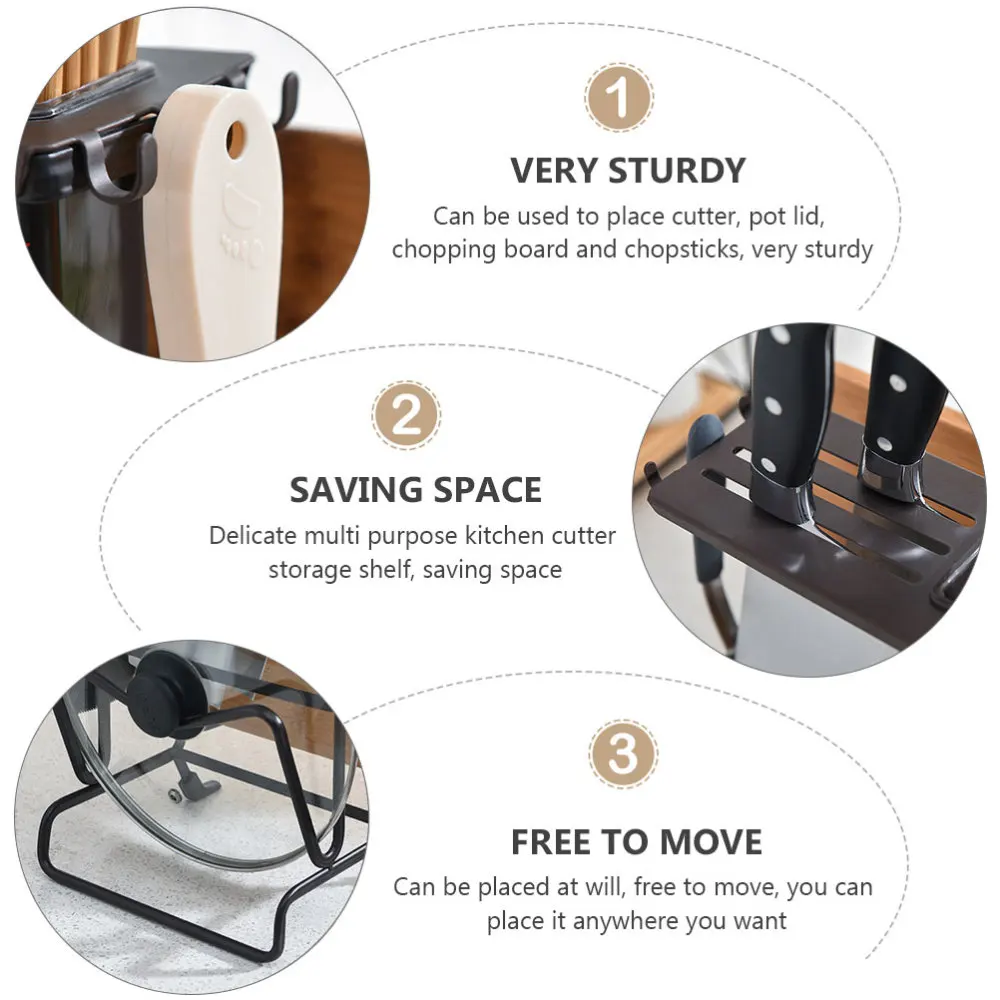 1

VERY STURDY

Can be used to place cutter, pot lid, chopping board and chopsticks, very sturdy

2

SAVING SPACE

Delicate multi purpose kitchen cutter storage shelf, saving space

3

FREE TO MOVE

Can be placed at will, free to move, you can place it anywhere you want