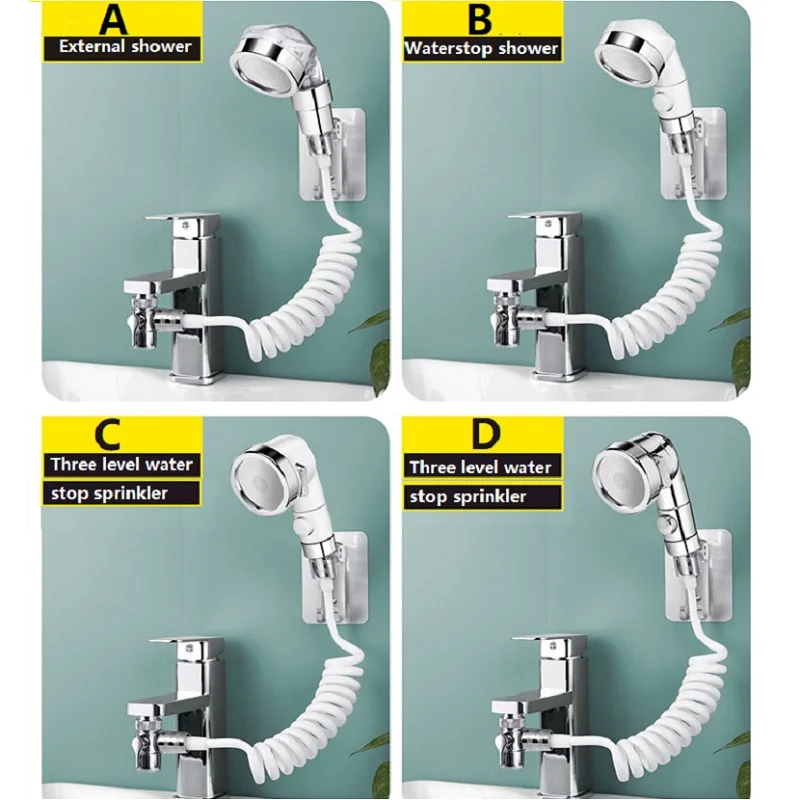 A
External shower

B
Waterstop shower

C
Three level water
stop sprinkler

D
Three level water
stop sprinkler