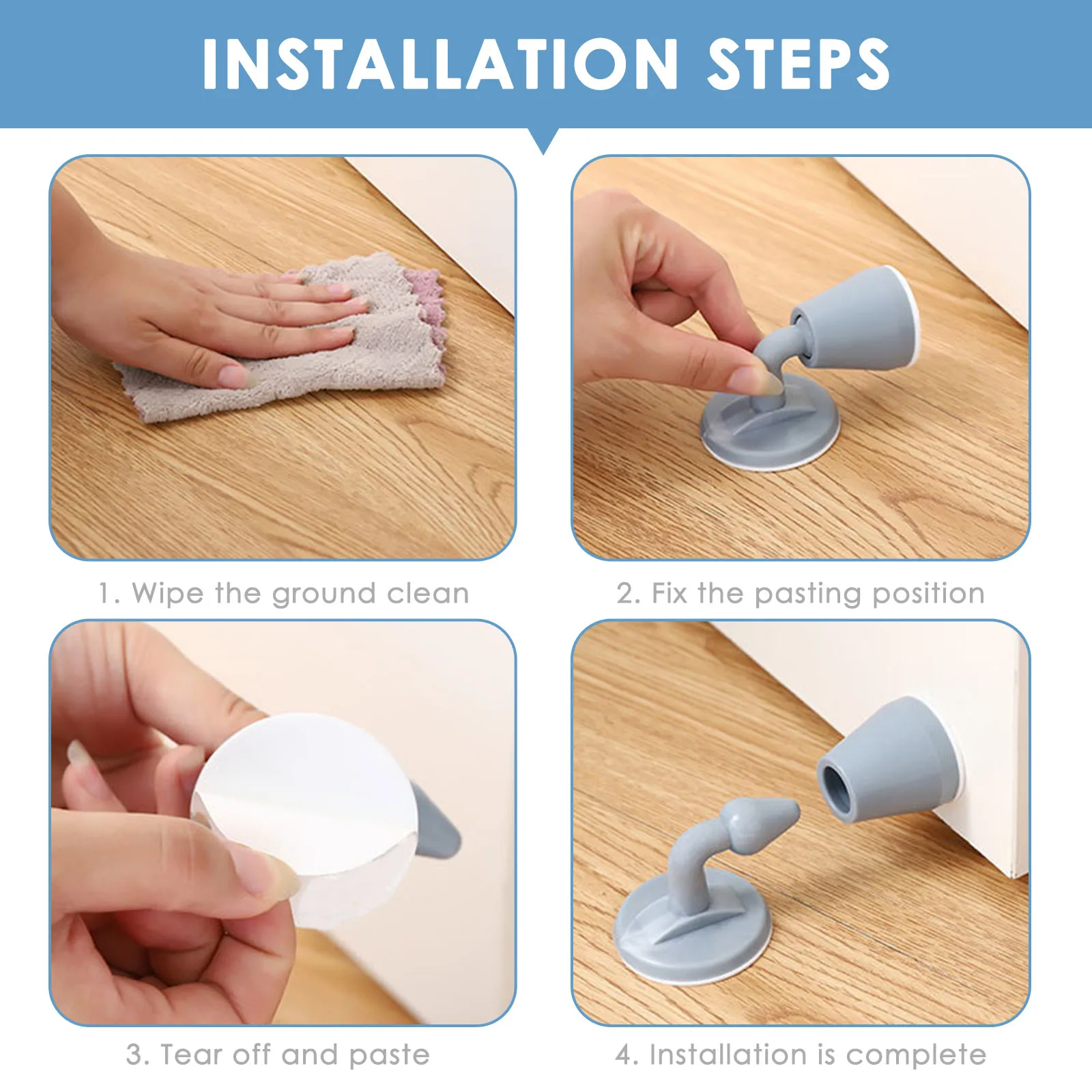 INSTALLATION STEPS

1. Wipe the ground clean

2. Fix the pasting position

3. Tear off and paste

4. Installation is complete