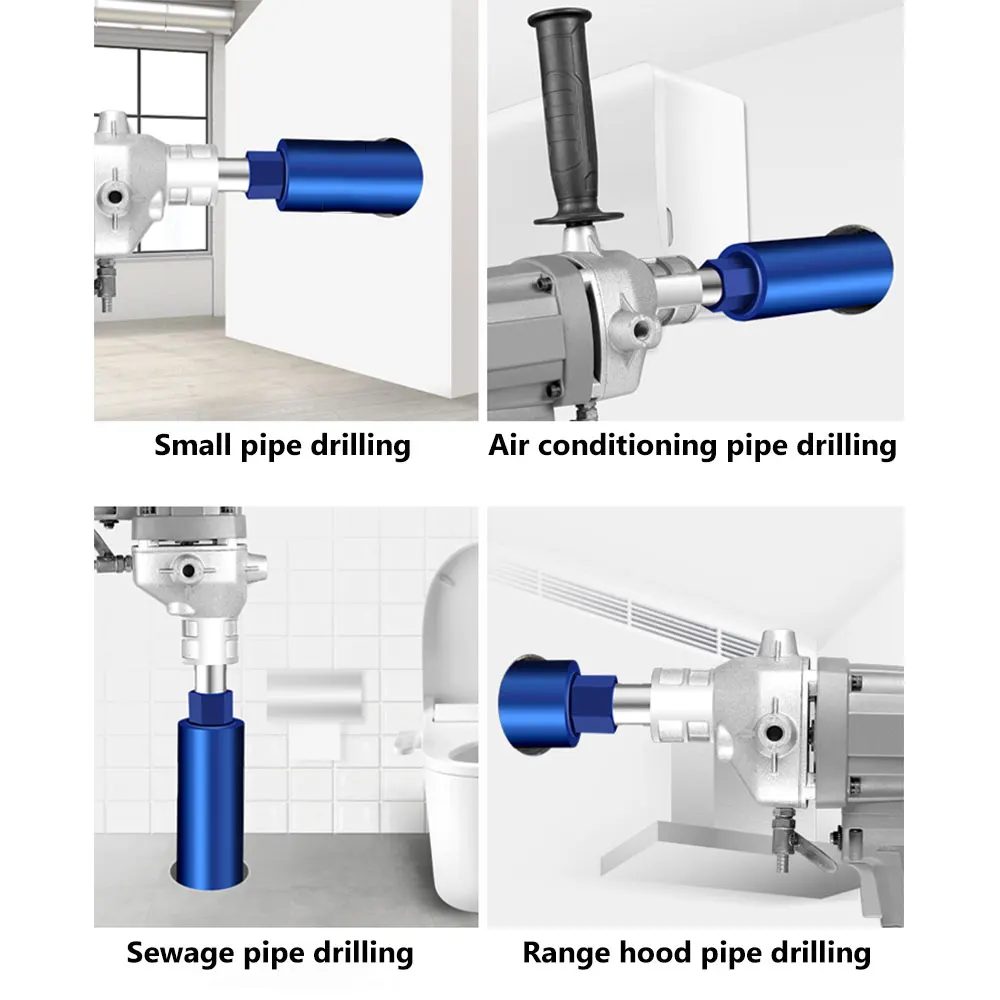 Small pipe drilling

Air conditioning pipe drilling

Sewage pipe drilling

Range hood pipe drilling