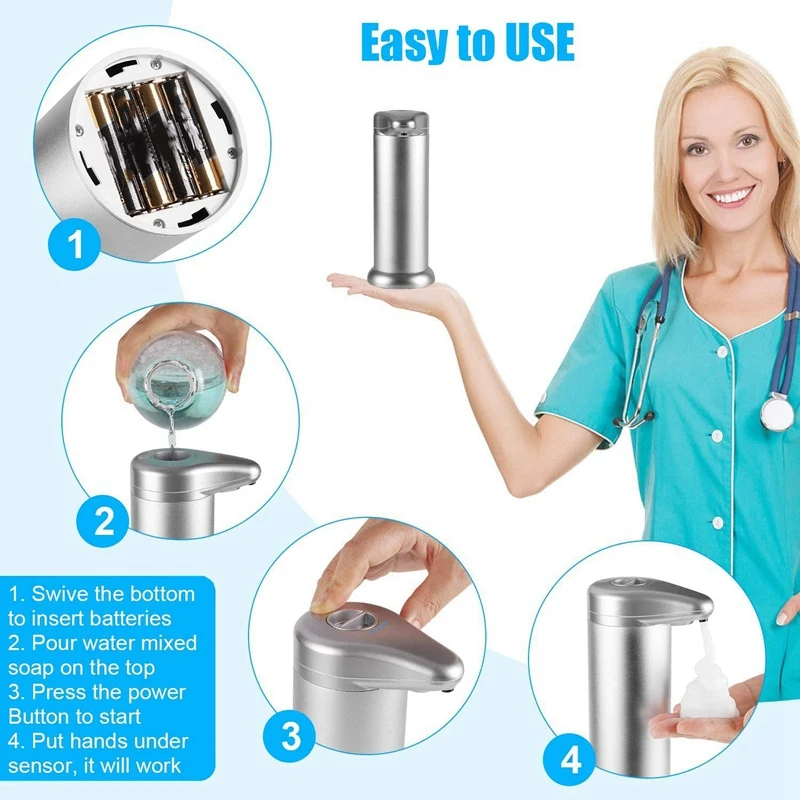 Easy to USE

1

2

1. Swive the bottom to insert batteries
2. Pour water mixed soap on the top
3. Press the power Button to start
4. Put hands under sensor, it will work

3

4