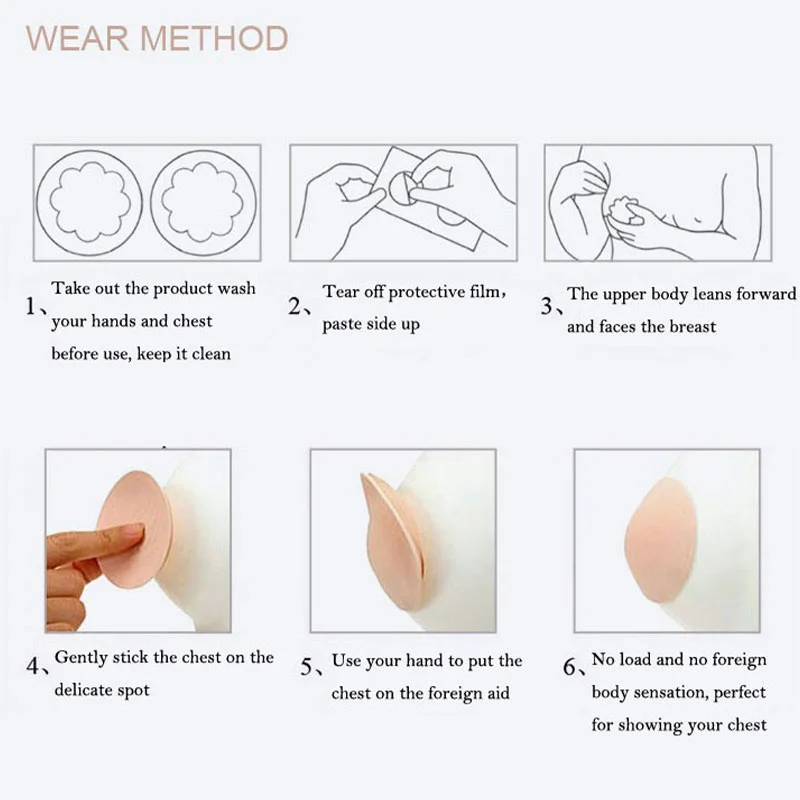 WEAR METHOD

1、Take out the product wash your hands and chest before use, keep it clean

2、Tear off protective film, paste side up

3、The upper body leans forward and faces the breast

4、Gently stick the chest on the delicate spot

5、Use your hand to put the chest on the foreign aid

6、No load and no foreign body sensation, perfect for showing your chest