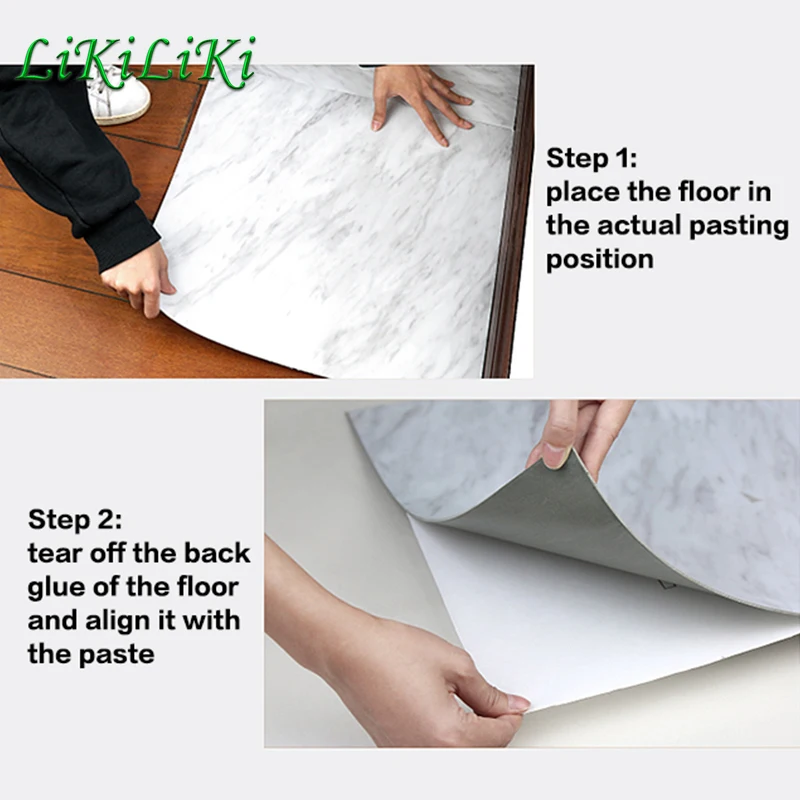 LiKiLiKi

Step 1:
place the floor in the actual pasting position

Step 2:
tear off the back glue of the floor and align it with the paste