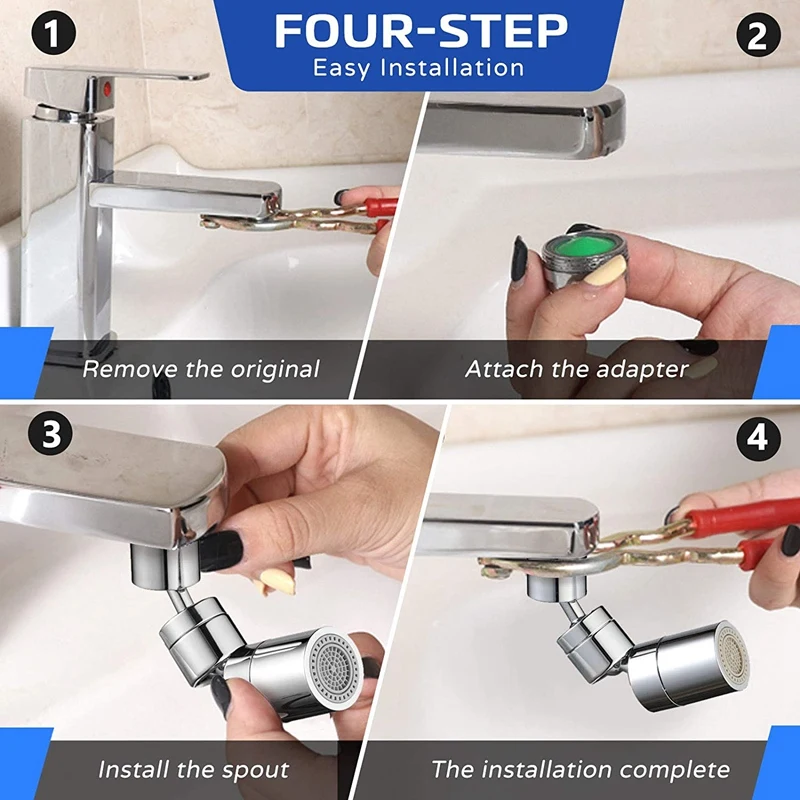 FOUR-STEP
Easy Installation

1
Remove the original

2
Attach the adapter

3
Install the spout

4
The installation complete