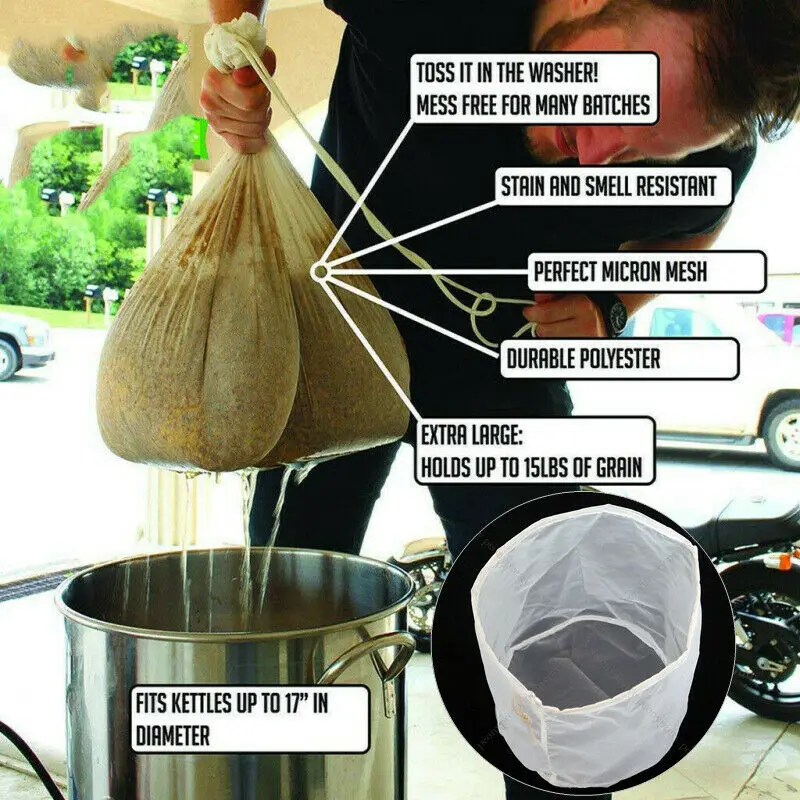 TOSS IT IN THE WASHER!
MESS FREE FOR MANY BATCHES

STAIN AND SMELL RESISTANT

PERFECT MICRON MESH

DURABLE POLYESTER

EXTRA LARGE:
HOLDS UP TO 15LBS OF GRAIN

FITS KETTLES UP TO 17" IN DIAMETER