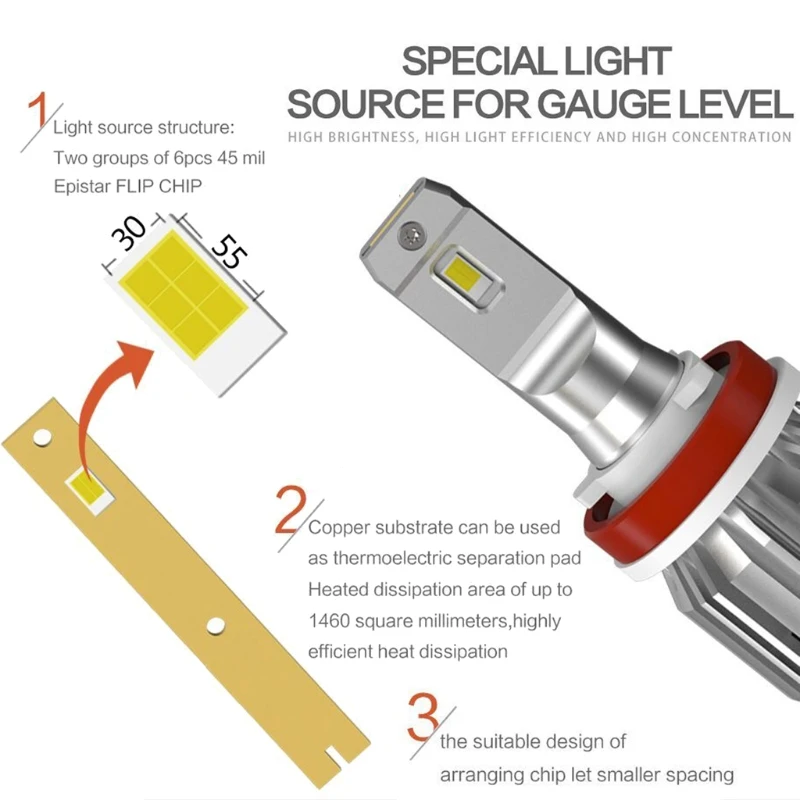 SPECIAL LIGHT
SOURCE FOR GAUGE LEVEL
HIGH BRIGHTNESS, HIGH LIGHT EFFICIENCY AND HIGH CONCENTRATION

1 Light source structure:
Two groups of 6pcs 45 mil Epistar FLIP CHIP

30
55

2 Copper substrate can be used as thermoelectric separation pad Heated dissipation area of up to 1460 square millimeters,highly efficient heat dissipation

3 the suitable design of arranging chip let smaller spacing