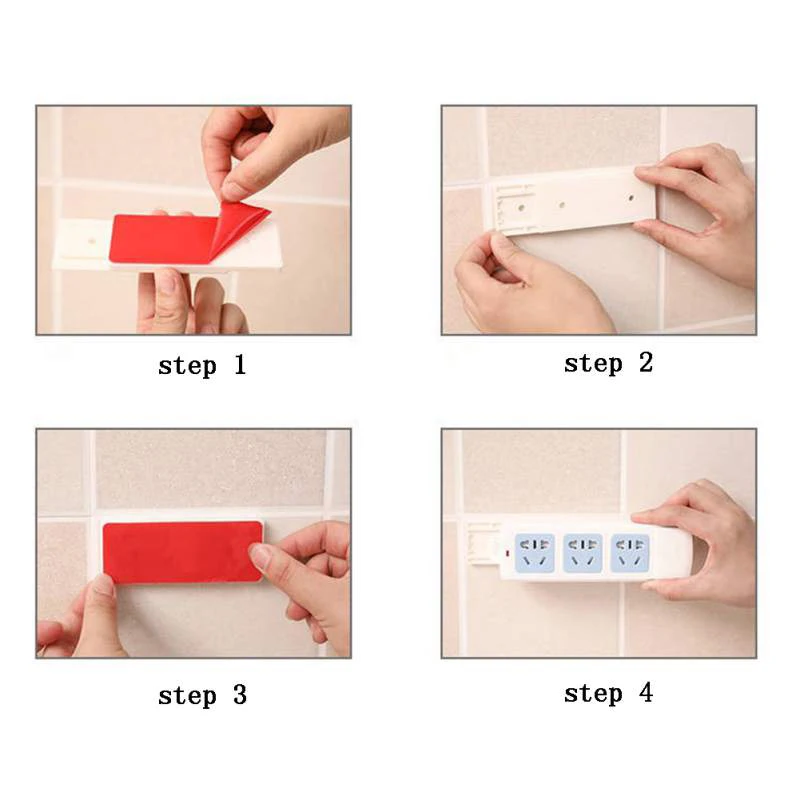 step 1

step 2

step 3

step 4