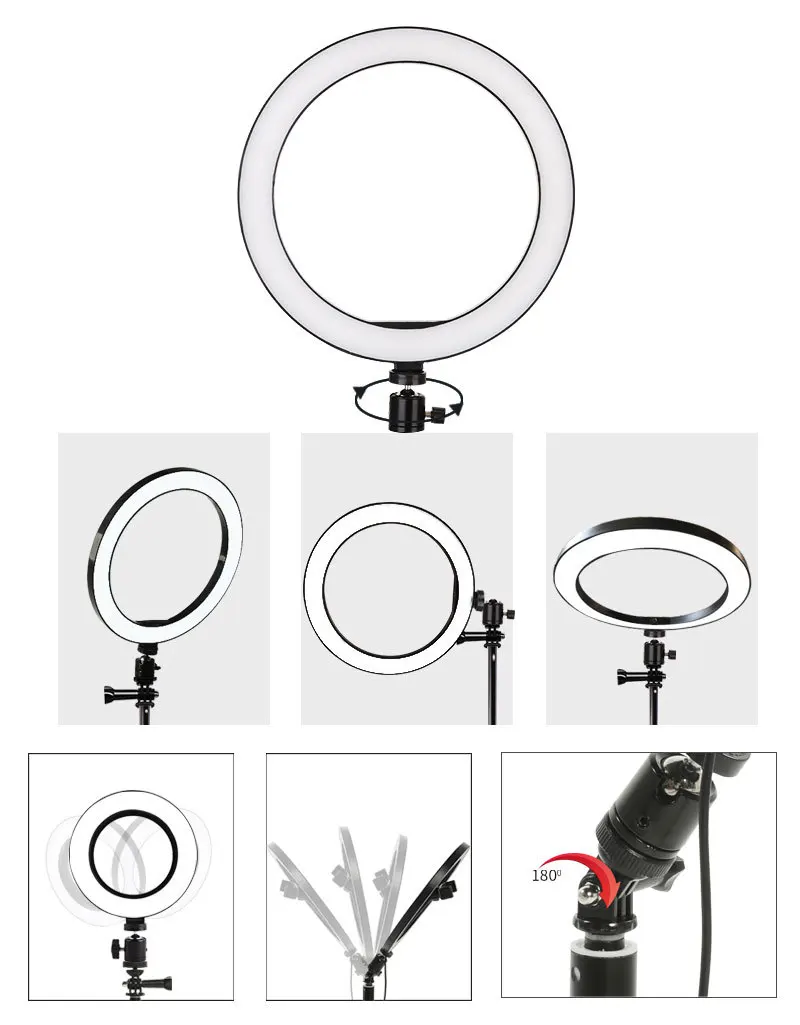 $180^0$