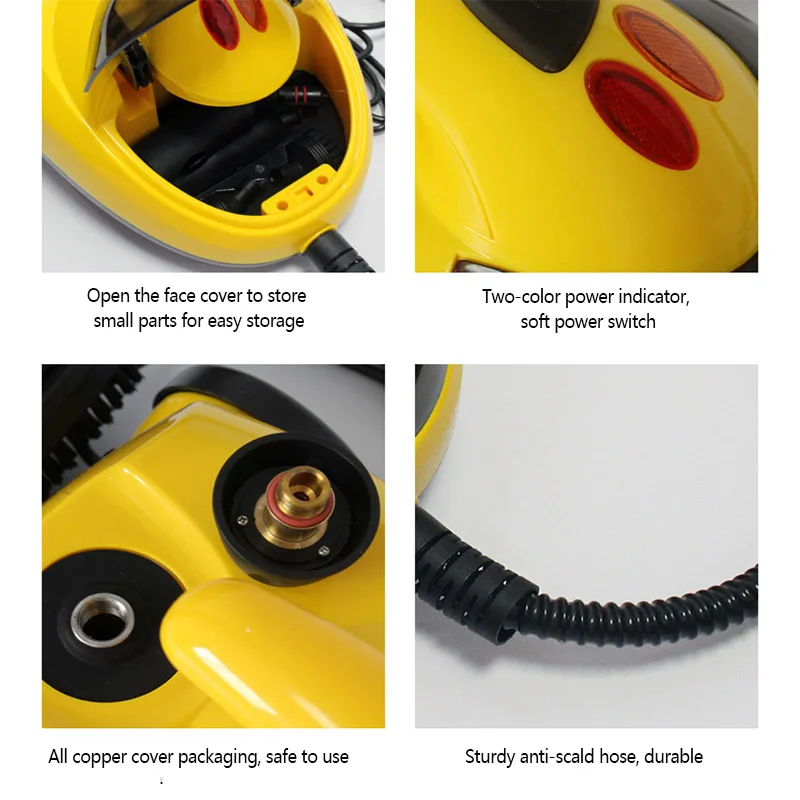 Open the face cover to store small parts for easy storage

Two-color power indicator, soft power switch

All copper cover packaging, safe to use

Sturdy anti-scald hose, durable