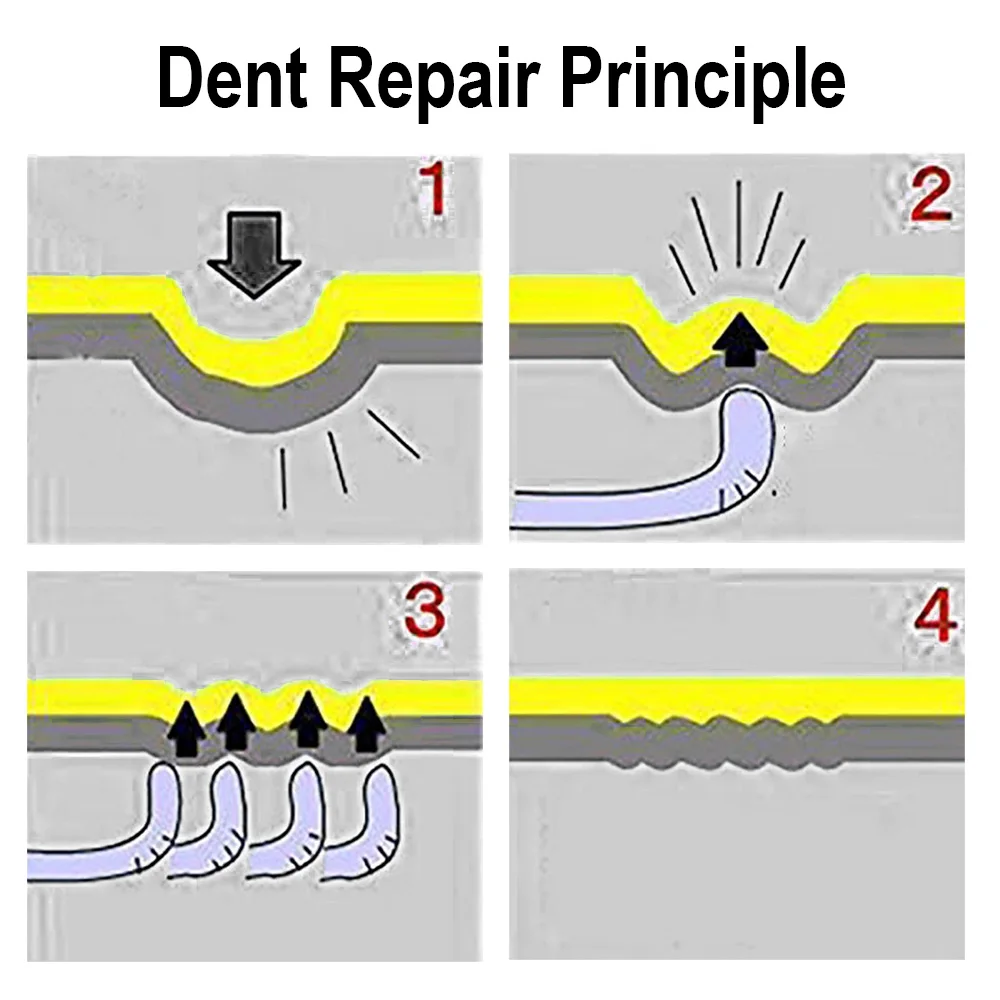 Dent Repair Principle

1

2

3

4