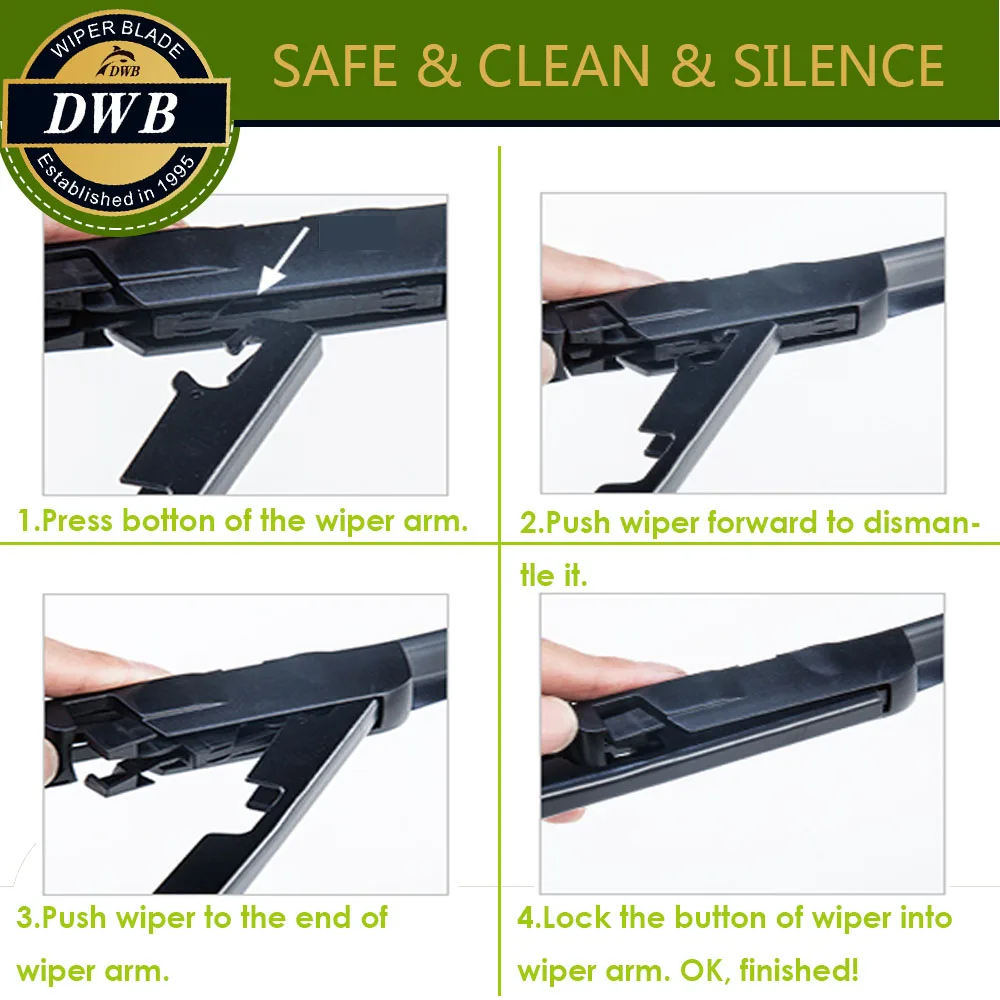 WIPER BLADE
DWB
DWB
Established in 1995

SAFE & CLEAN & SILENCE

1.Press botton of the wiper arm.

2.Push wiper forward to dismantle it.

3.Push wiper to the end of wiper arm.

4.Lock the button of wiper into wiper arm. OK, finished!