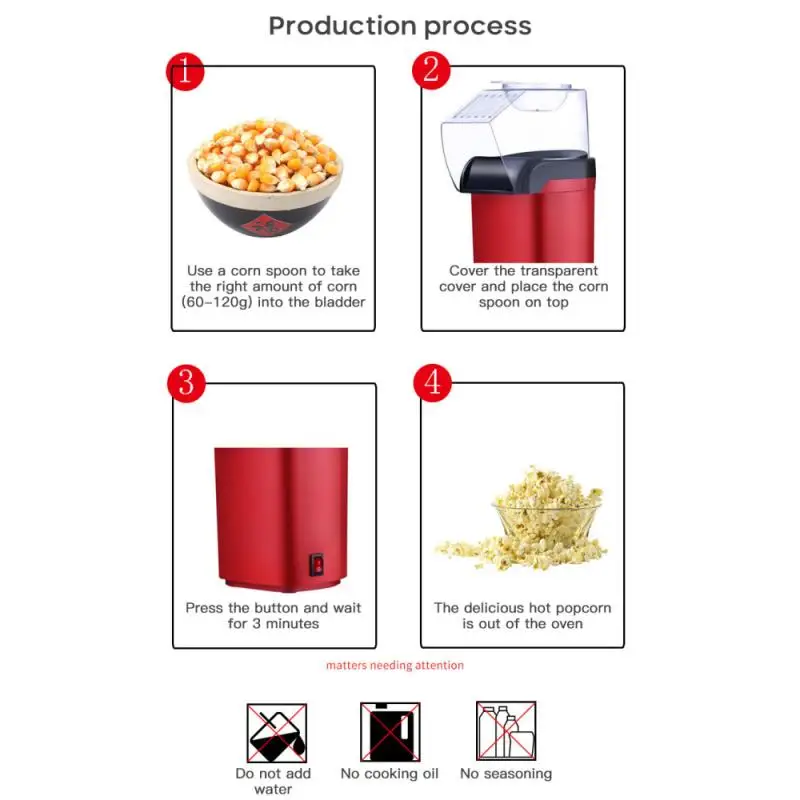 Production process

1

Use a corn spoon to take the right amount of corn (60-120g) into the bladder

2

Cover the transparent cover and place the corn spoon on top

3

Press the button and wait for 3 minutes

4

The delicious hot popcorn is out of the oven

matters needing attention

Do not add water

No cooking oil

No seasoning