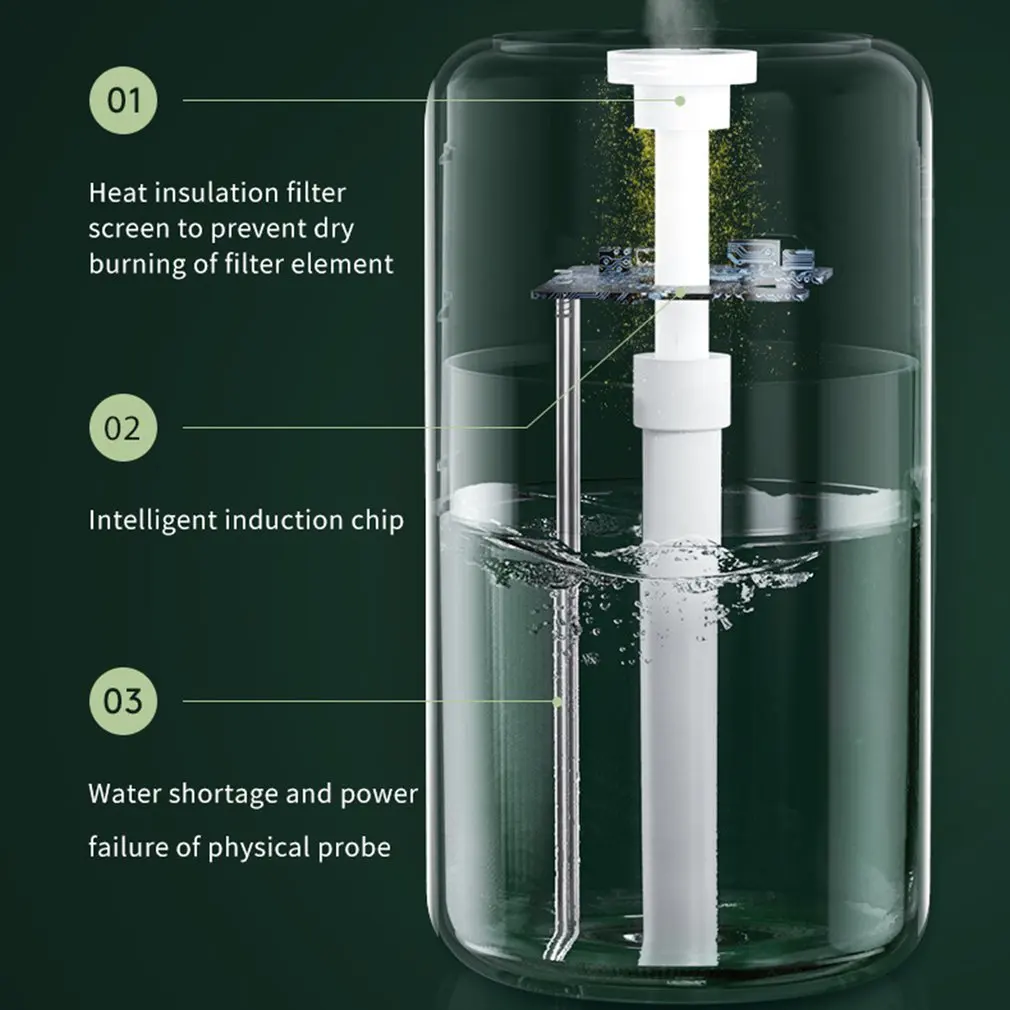 01

Heat insulation filter screen to prevent dry burning of filter element

02

Intelligent induction chip

03

Water shortage and power failure of physical probe