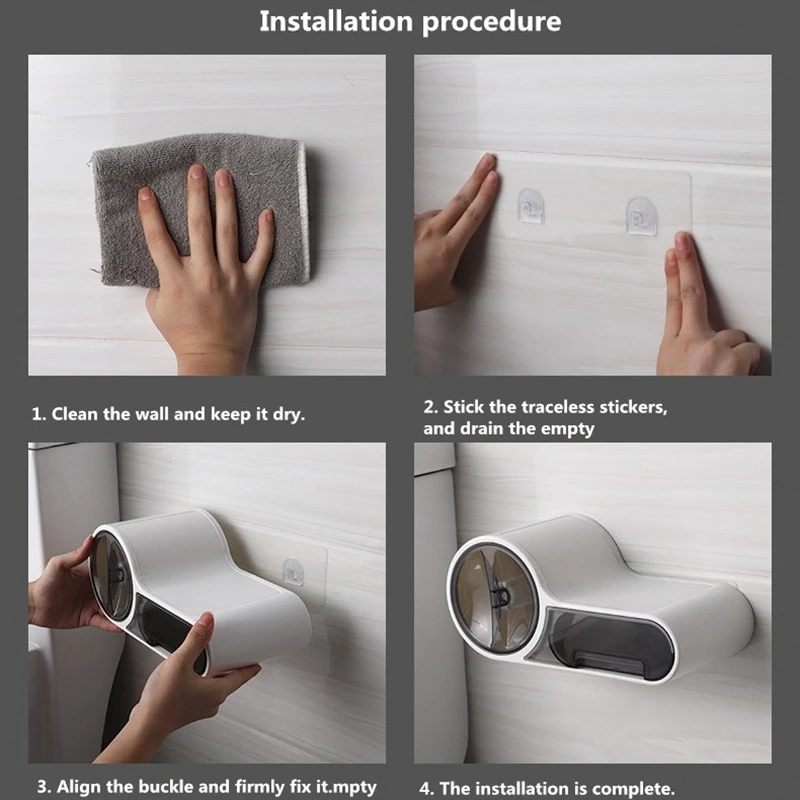 Installation procedure

1. Clean the wall and keep it dry.

2. Stick the traceless stickers, and drain the empty

3. Align the buckle and firmly fix it.mpty

4. The installation is complete.