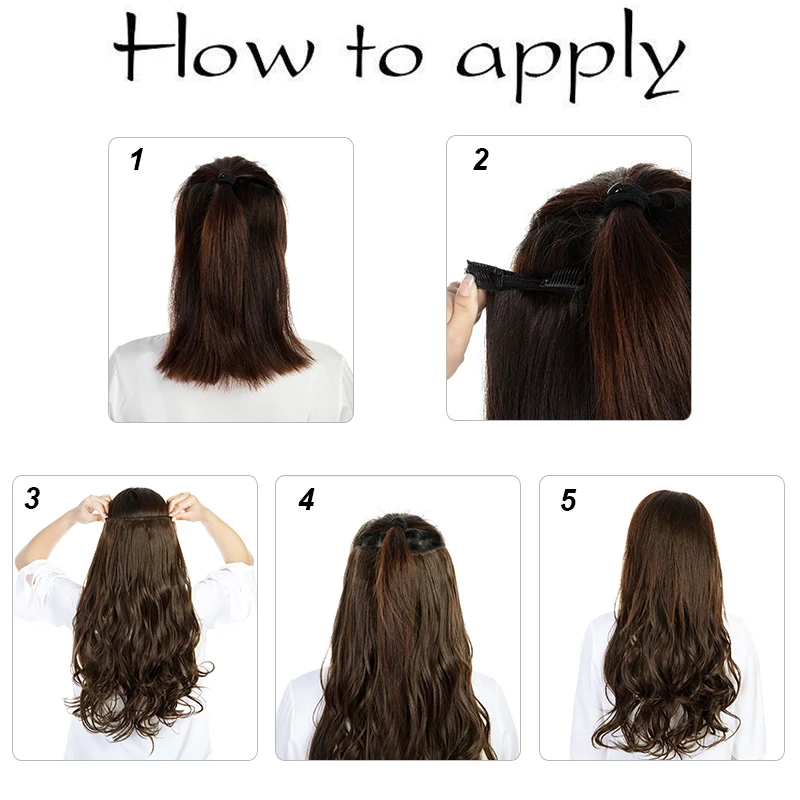 How to apply

1

2

3

4

5